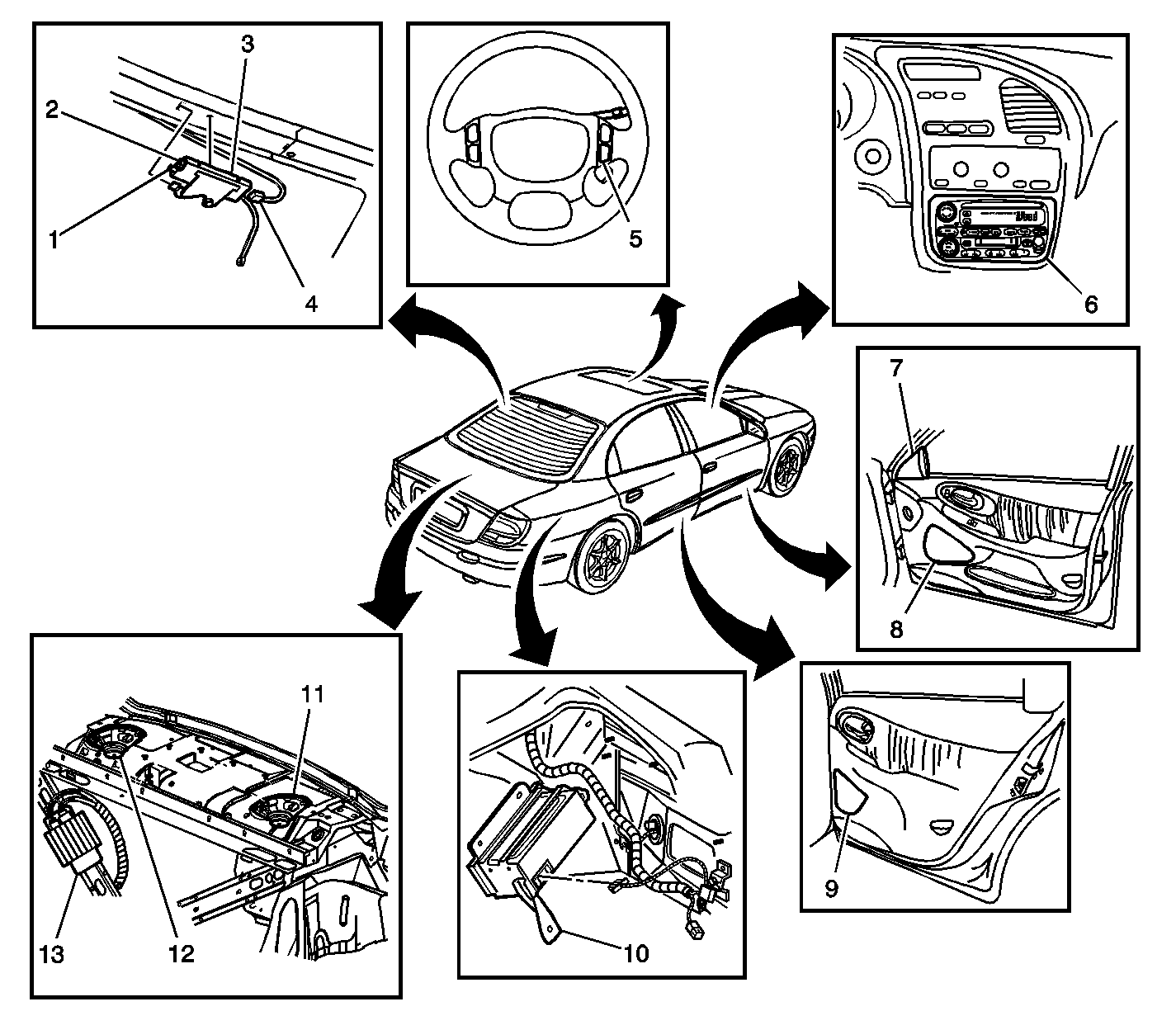 3
2
1
4
5
6
7
8
11
13
12
10
9