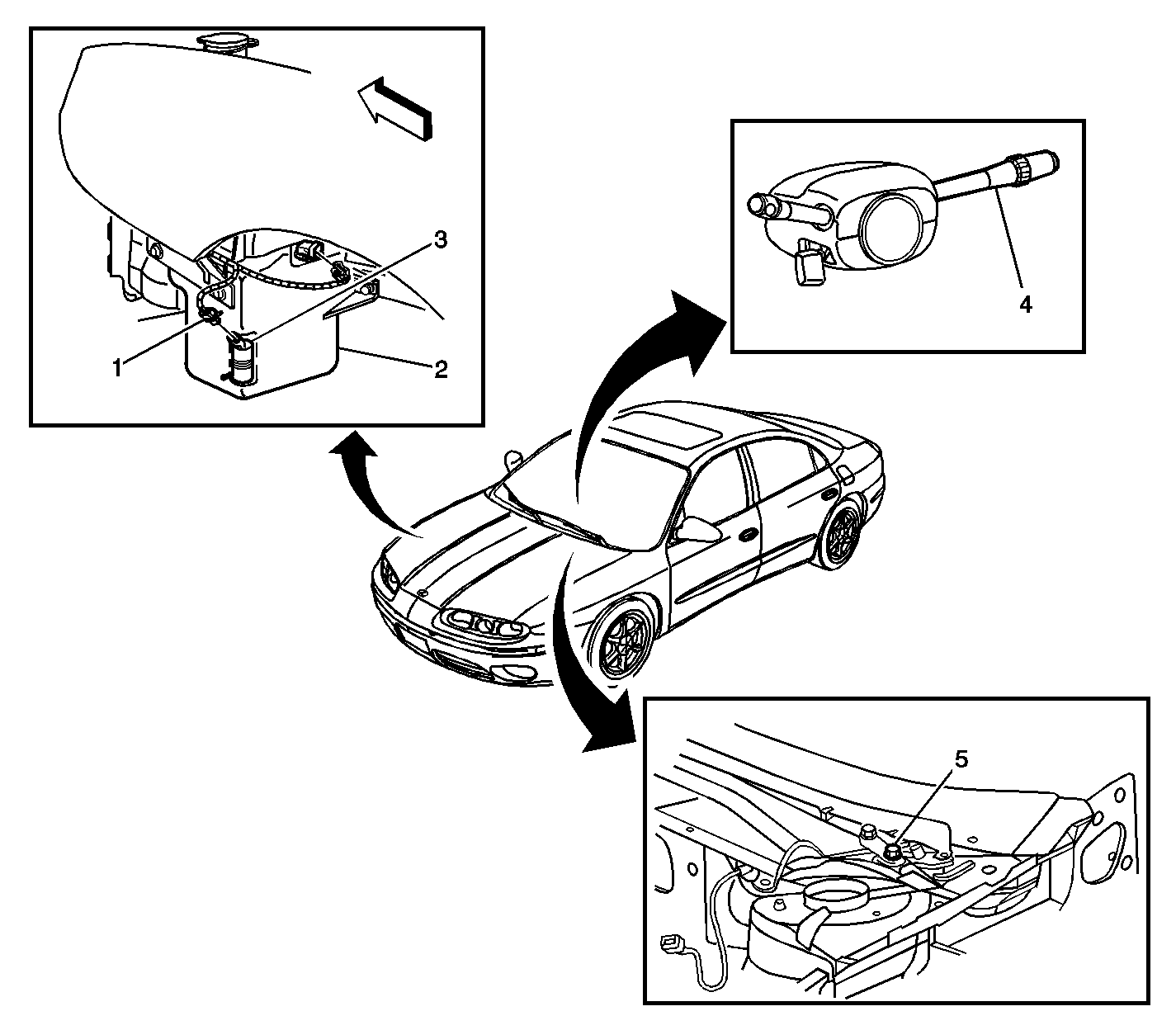 3
1
2
4
5