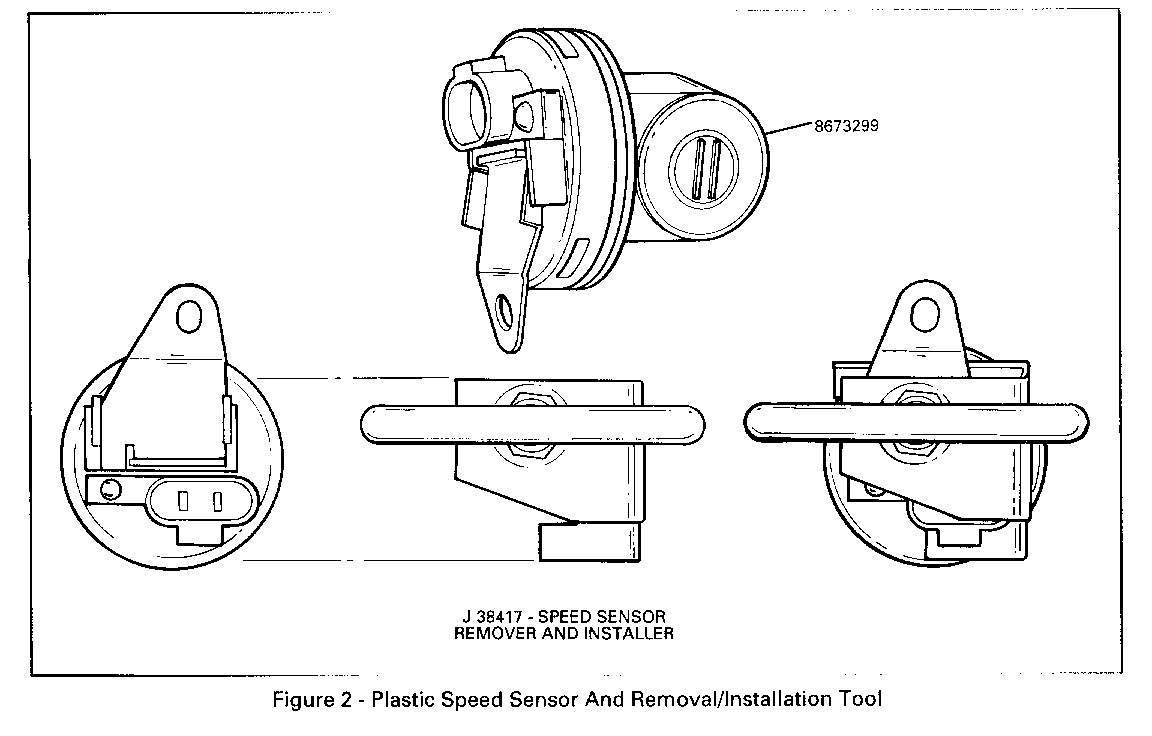 8673299

J 38417 - SPEED SENSOR
REMOVER AND INSTALLER

Figure 2 - Plastic Speed Sensor And Removal/Installation Tool