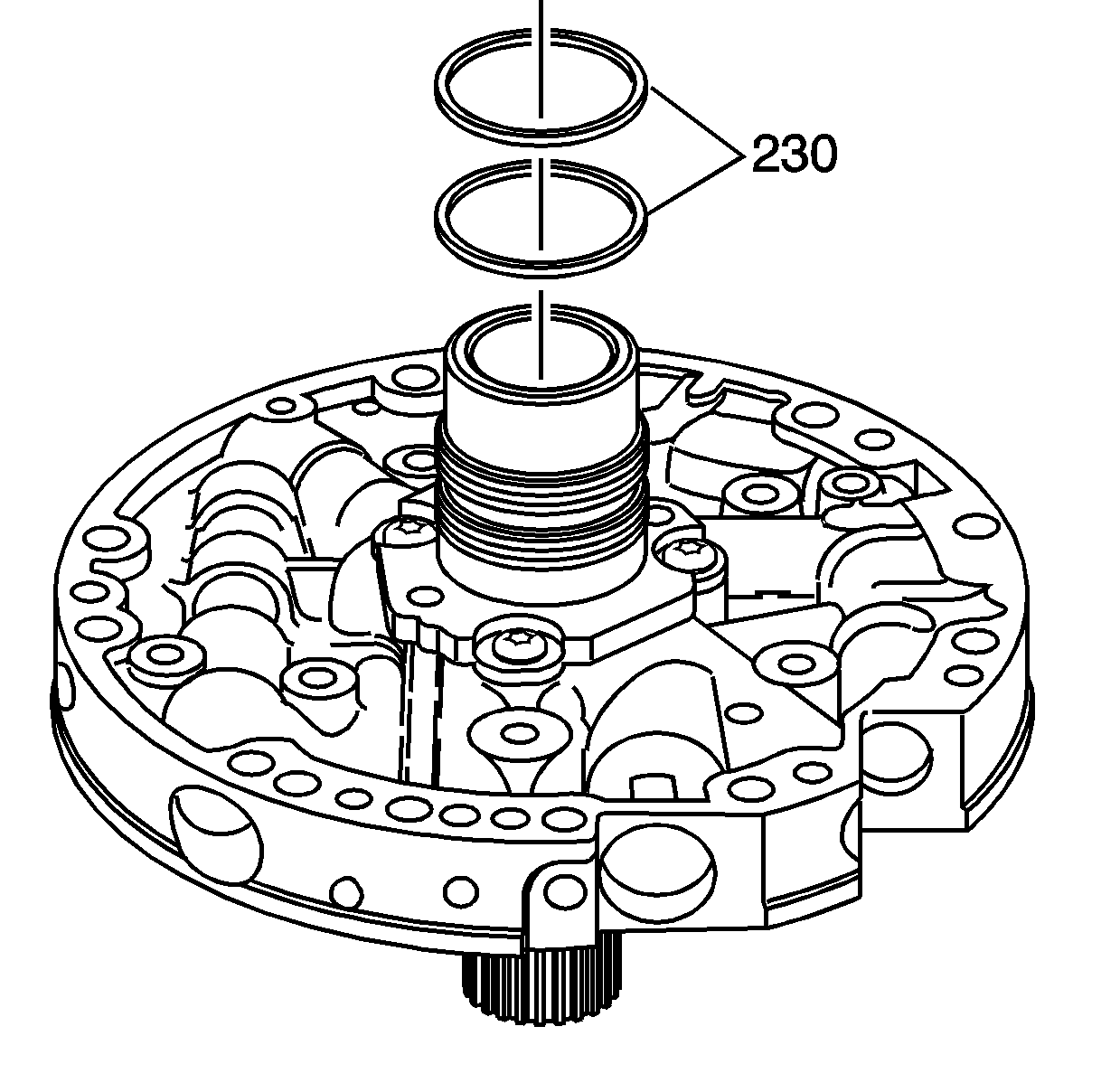 230