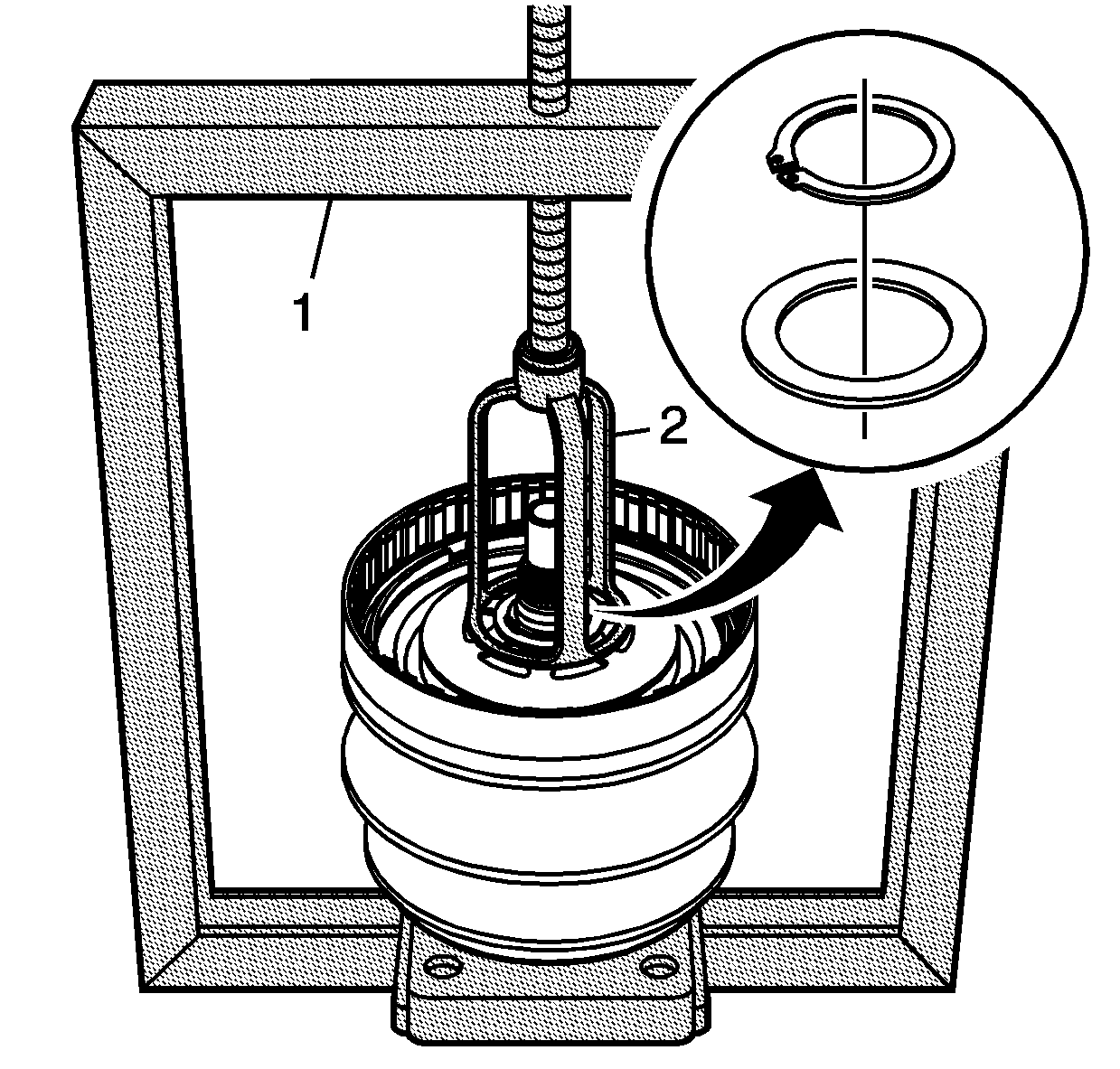 1

2