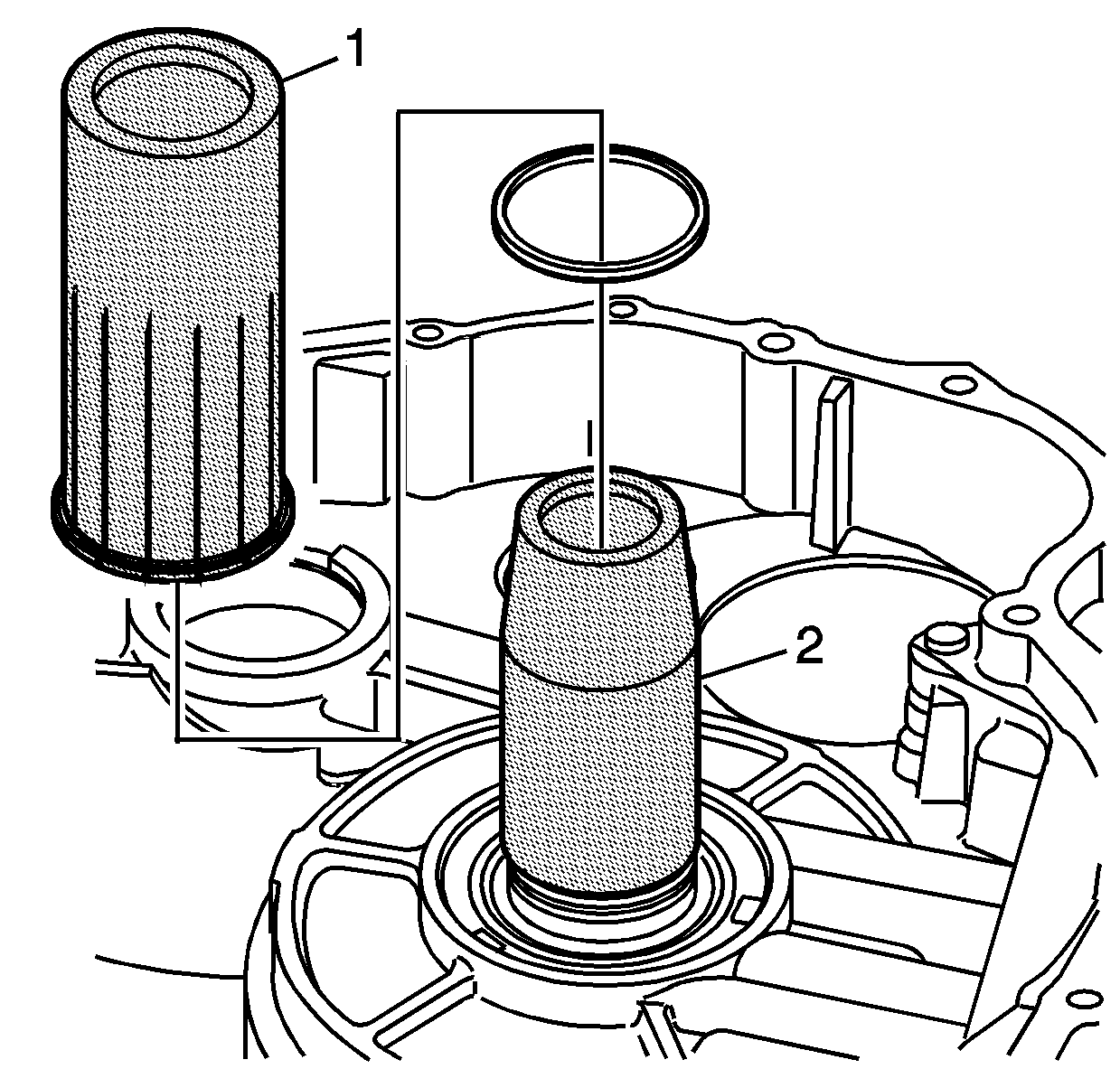 1
2