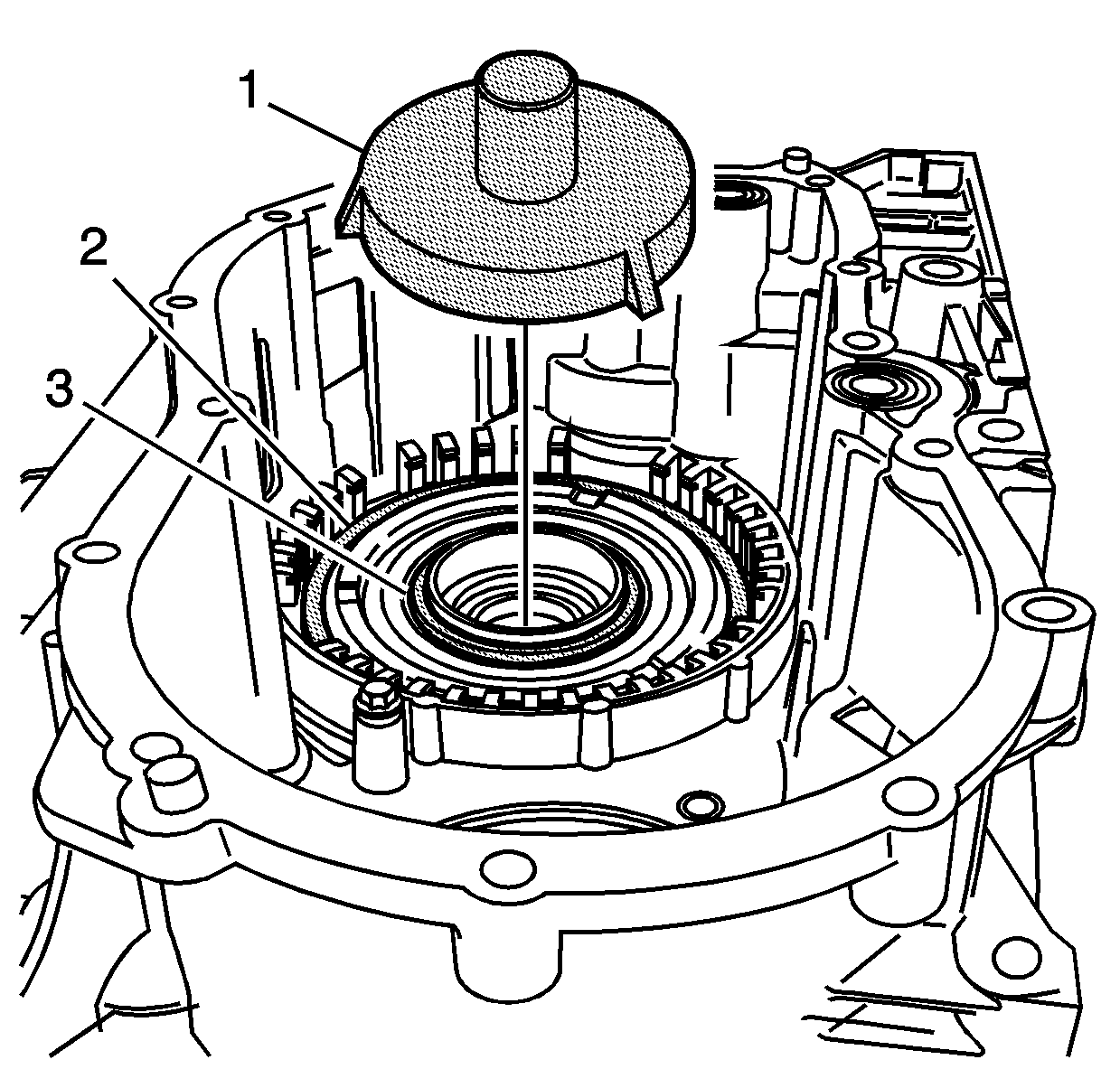 1
2
3