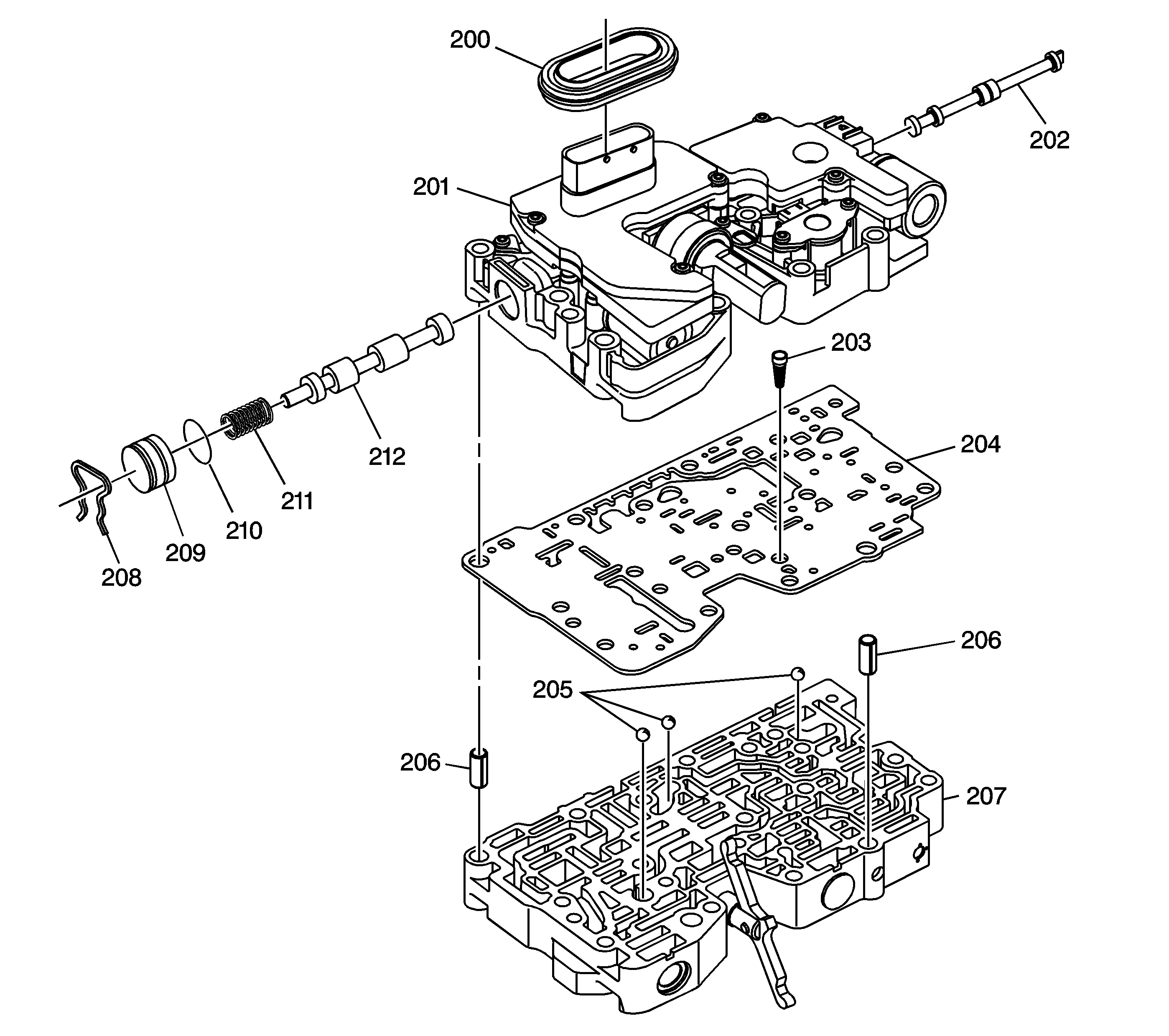 200
202
201
203
212
204
211
210
209
208
206
205
206
207