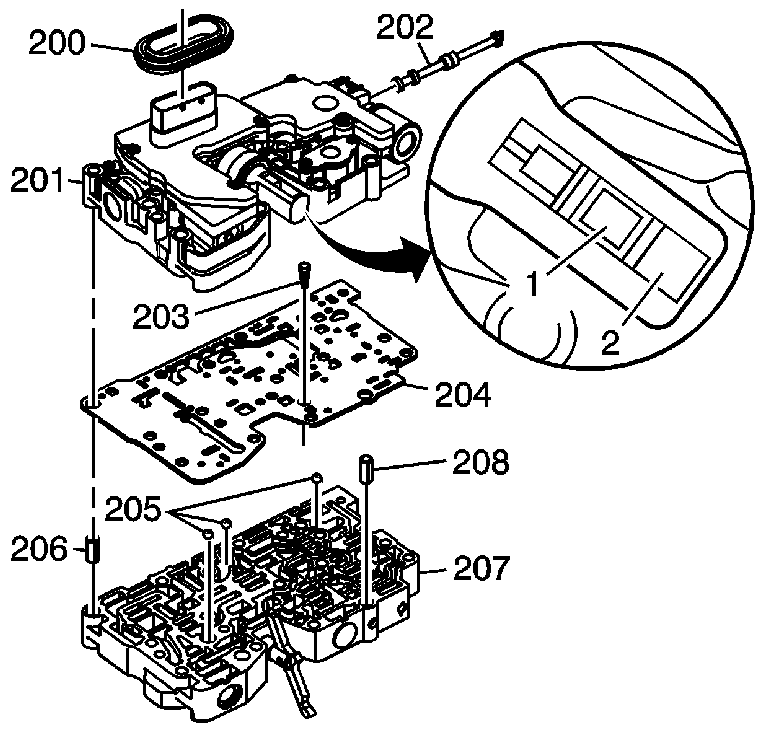 200
202
201
1
2
203
204
208
205
206
207