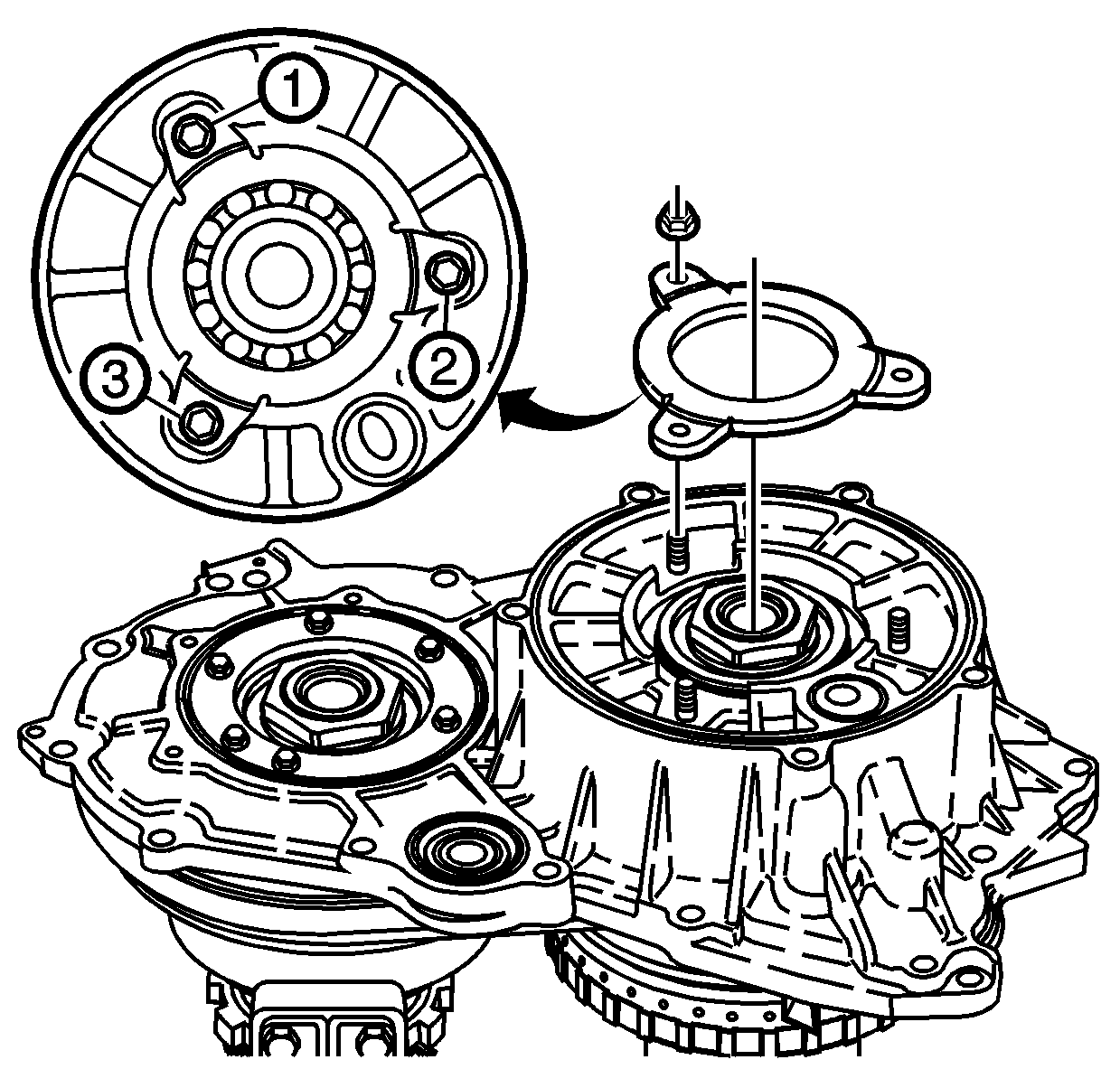 1
2
3