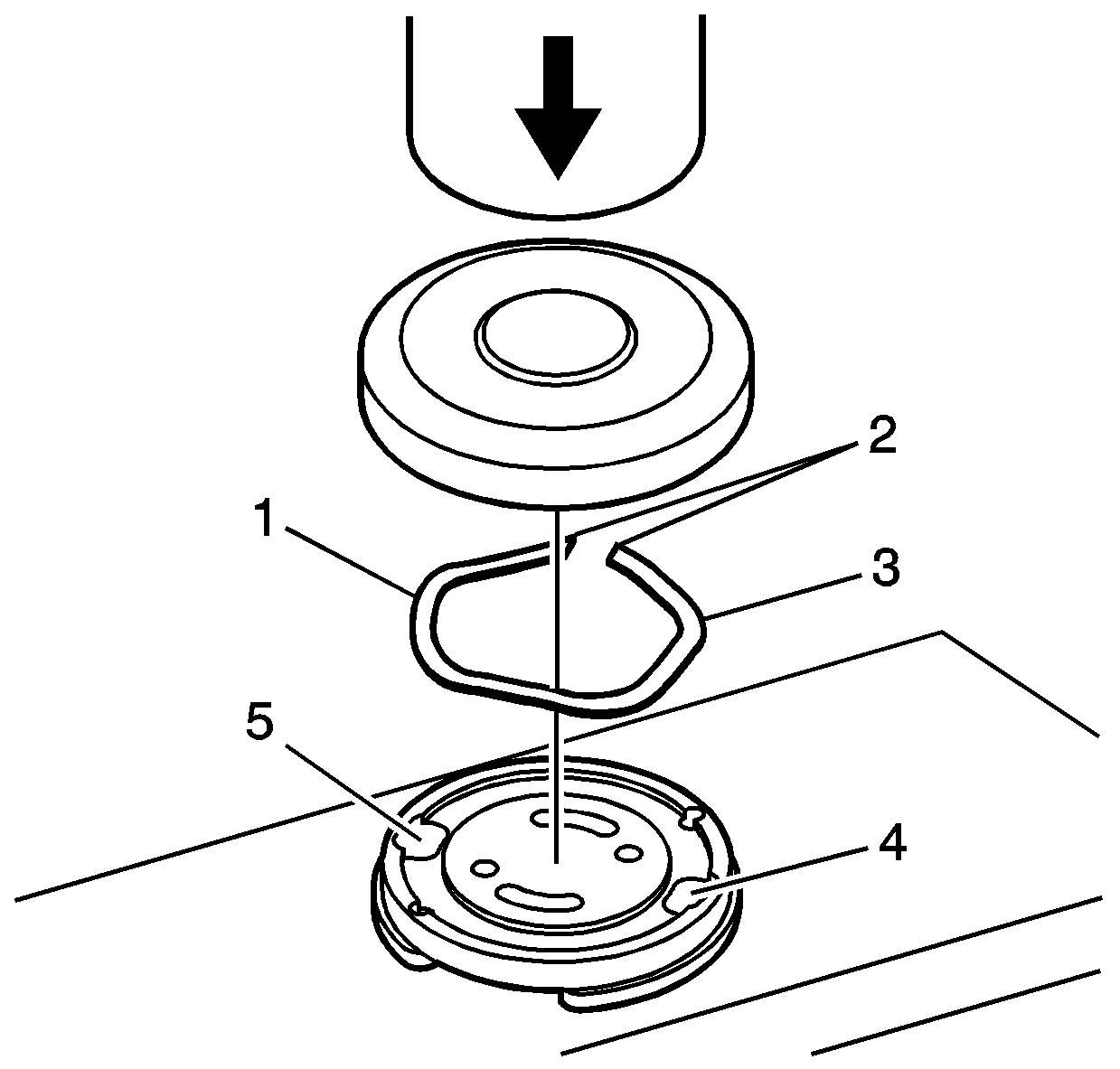 2
1
3
5
4