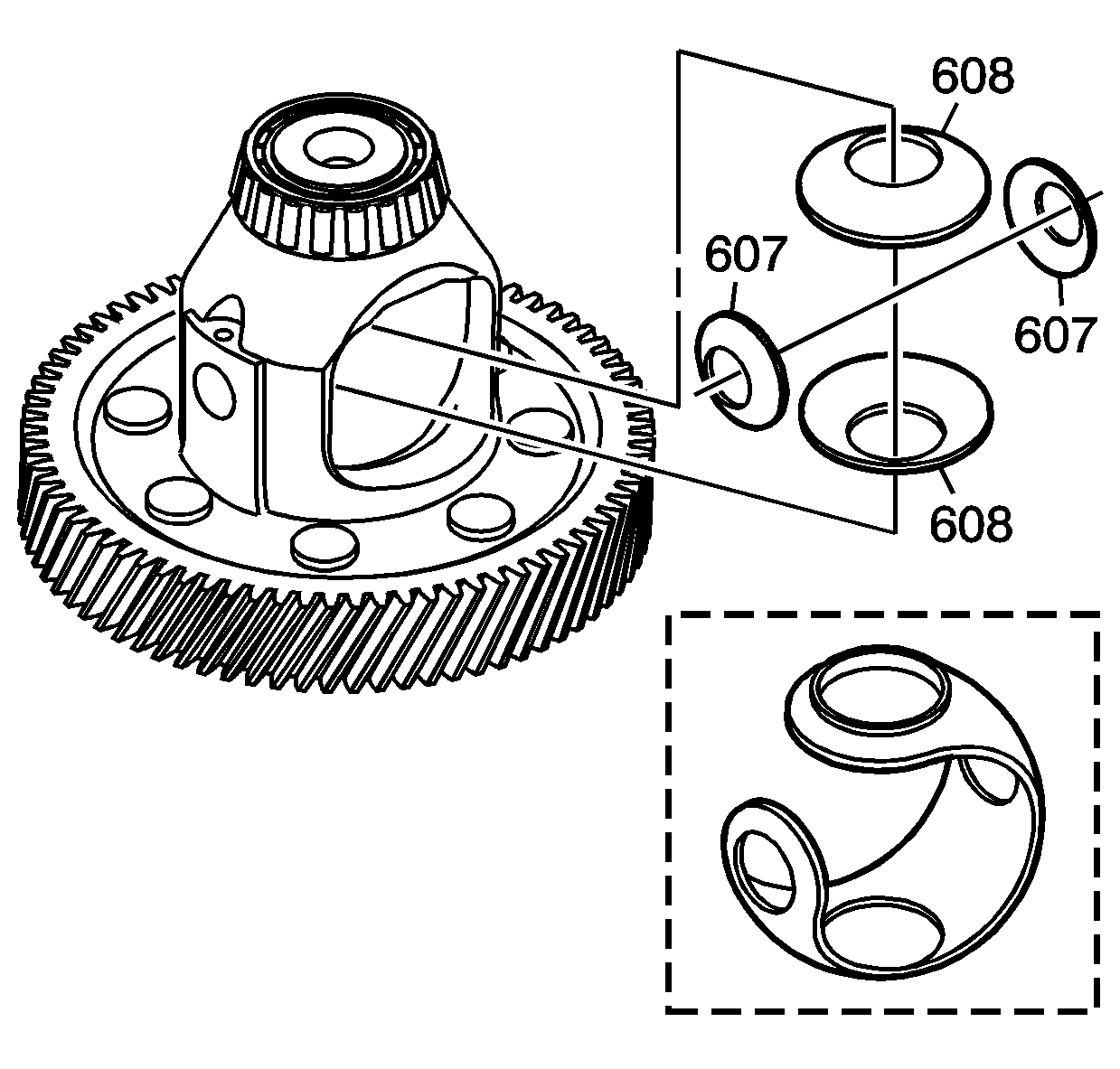 608
607
607
608