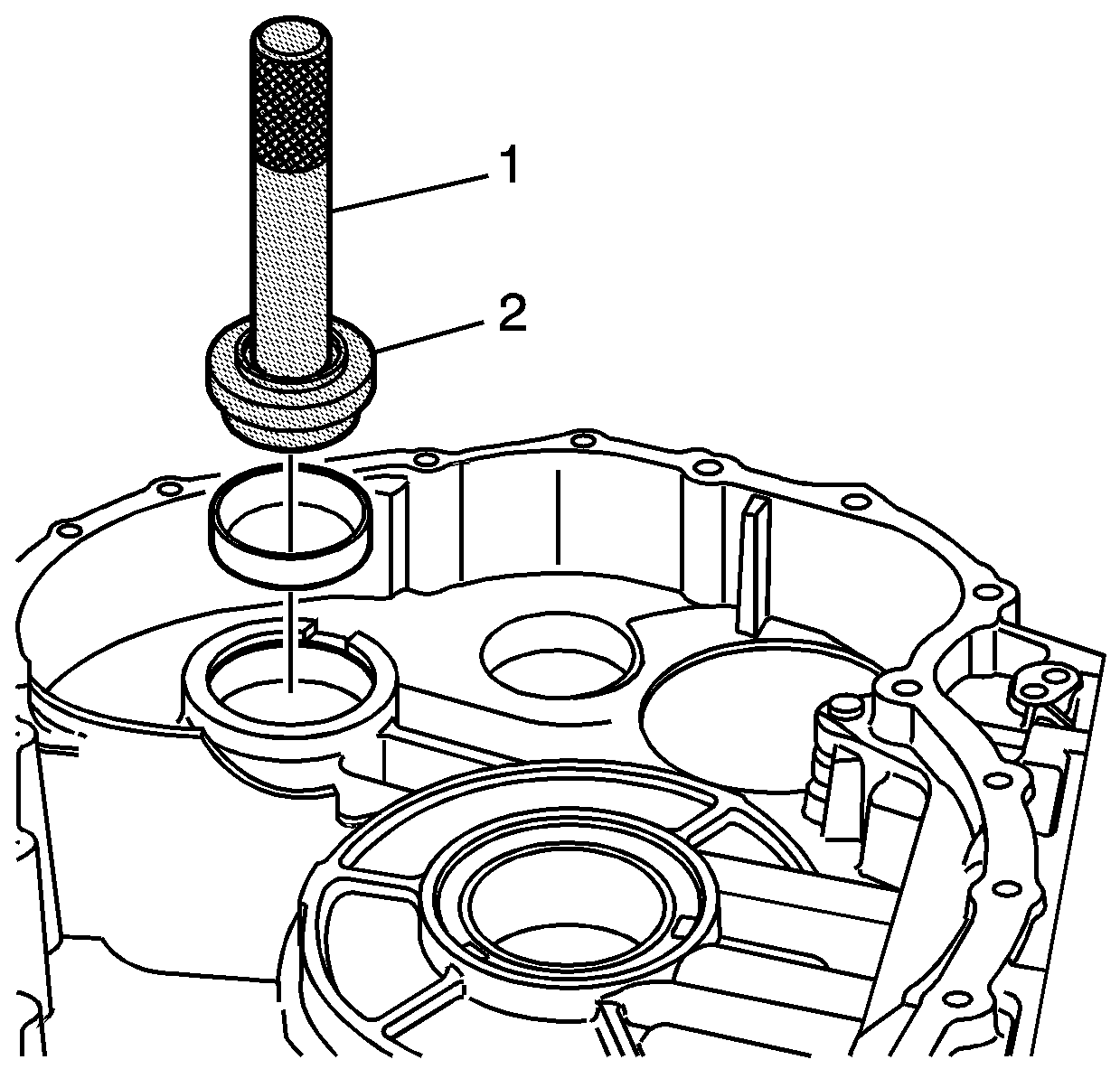 1
2