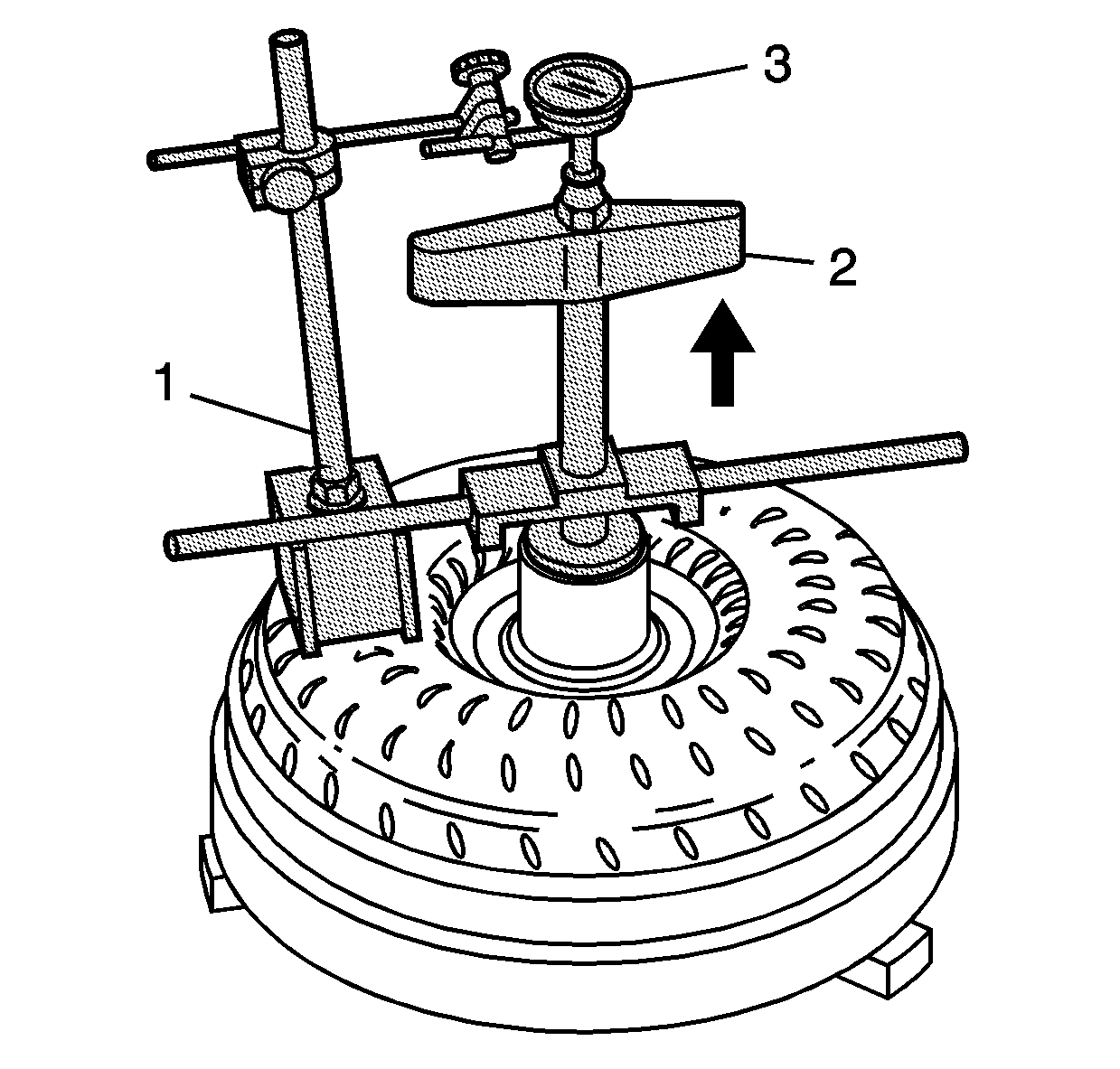 3
2
1