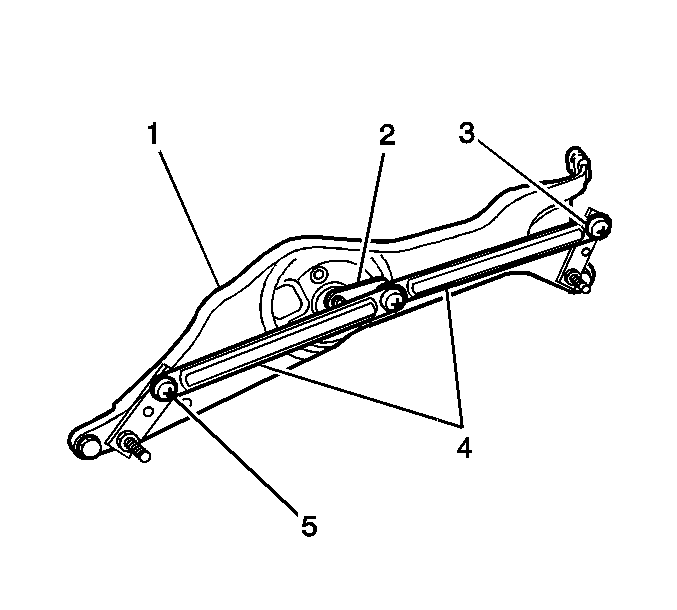 1
2
3
4
5