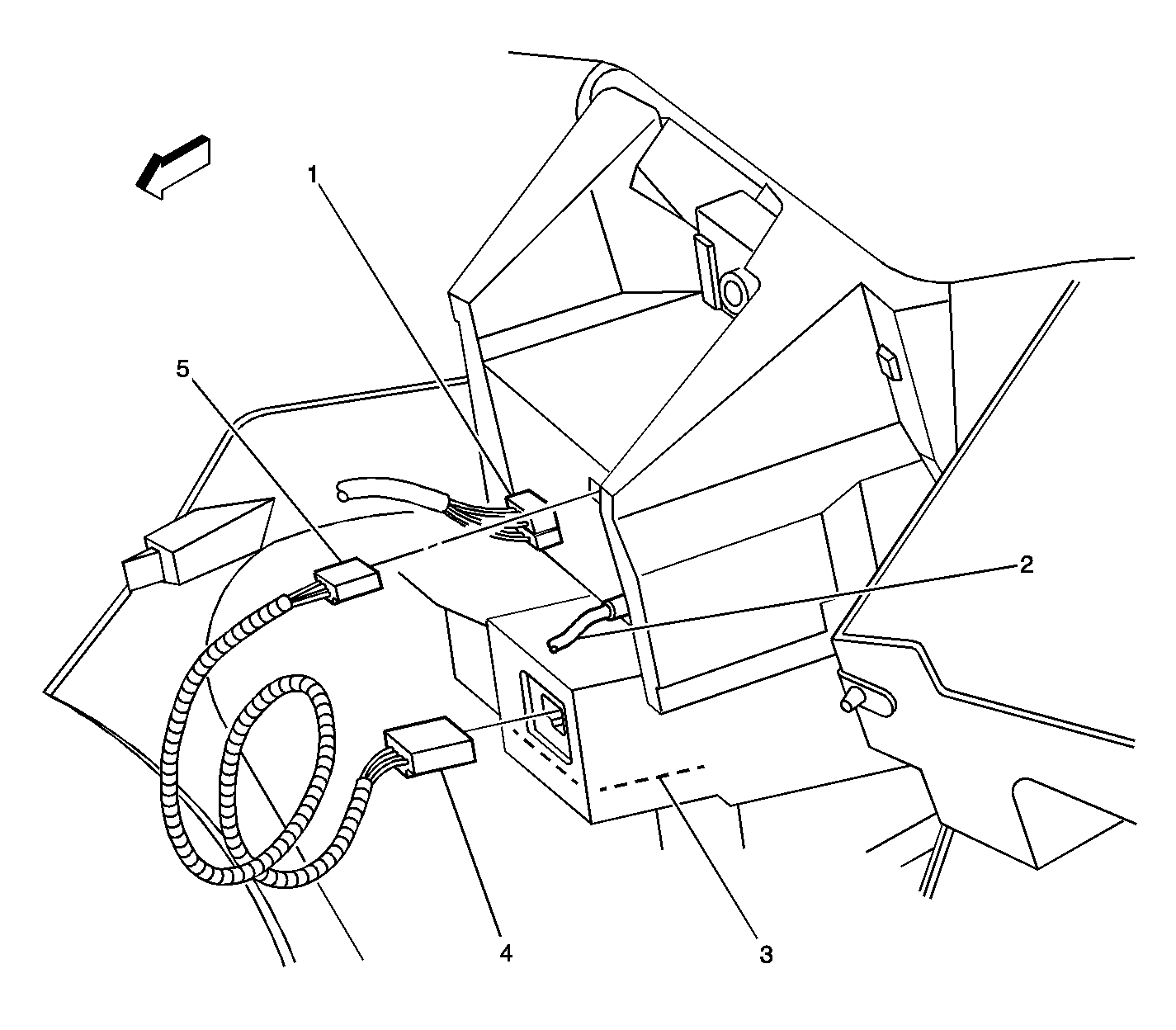 1
5
2
4
3