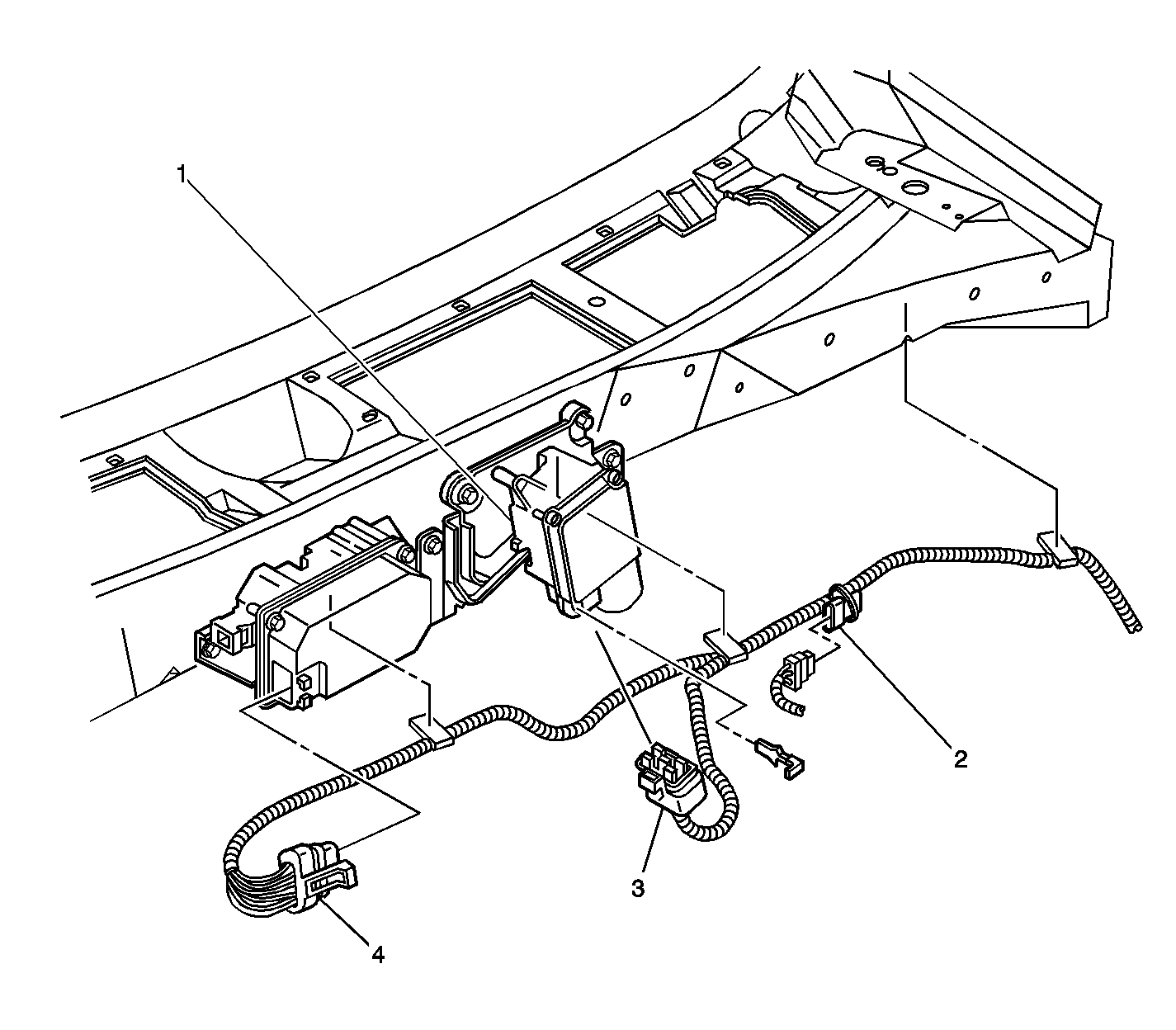 1
2
3
4