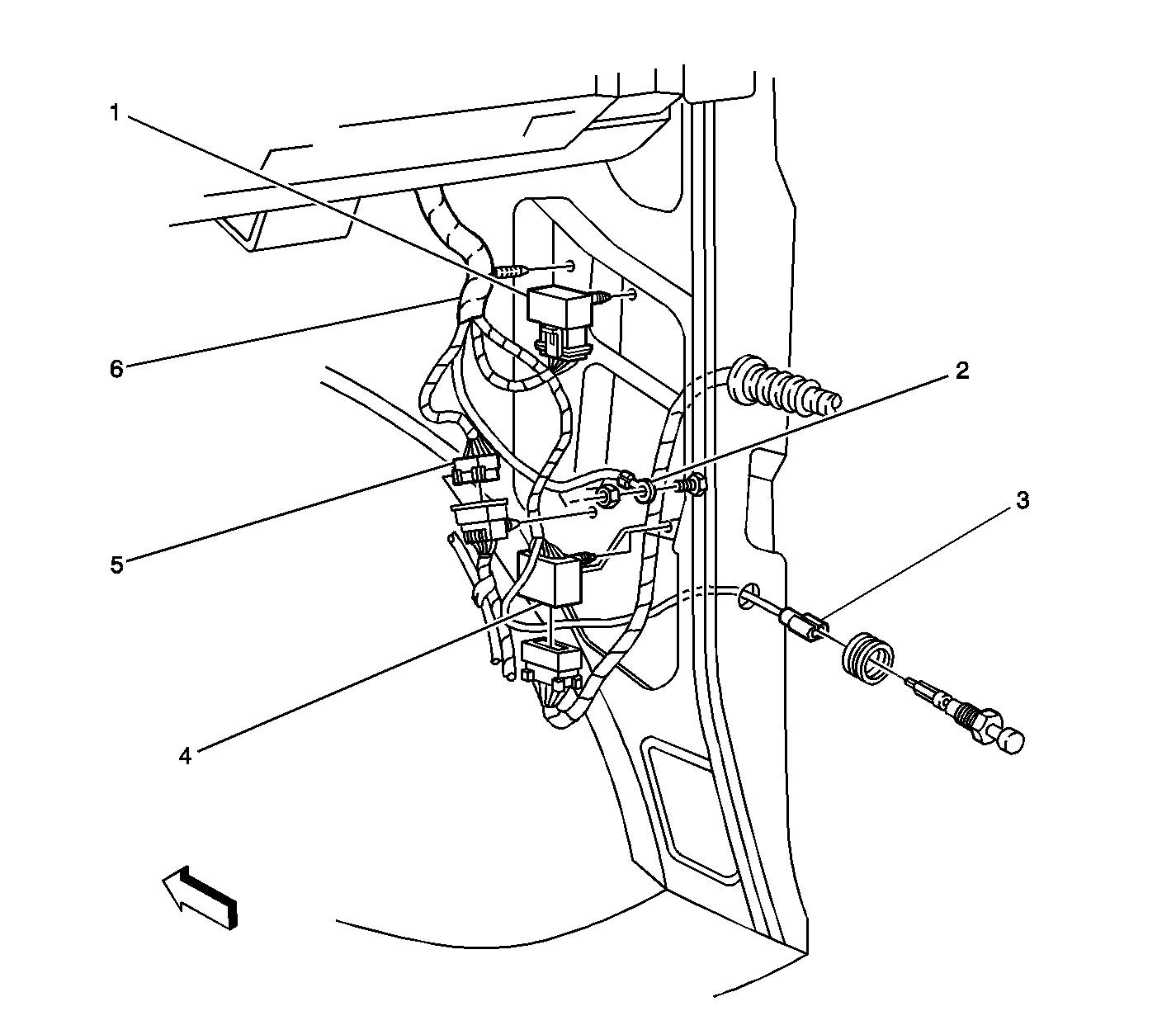 1
6
2
3
5
4