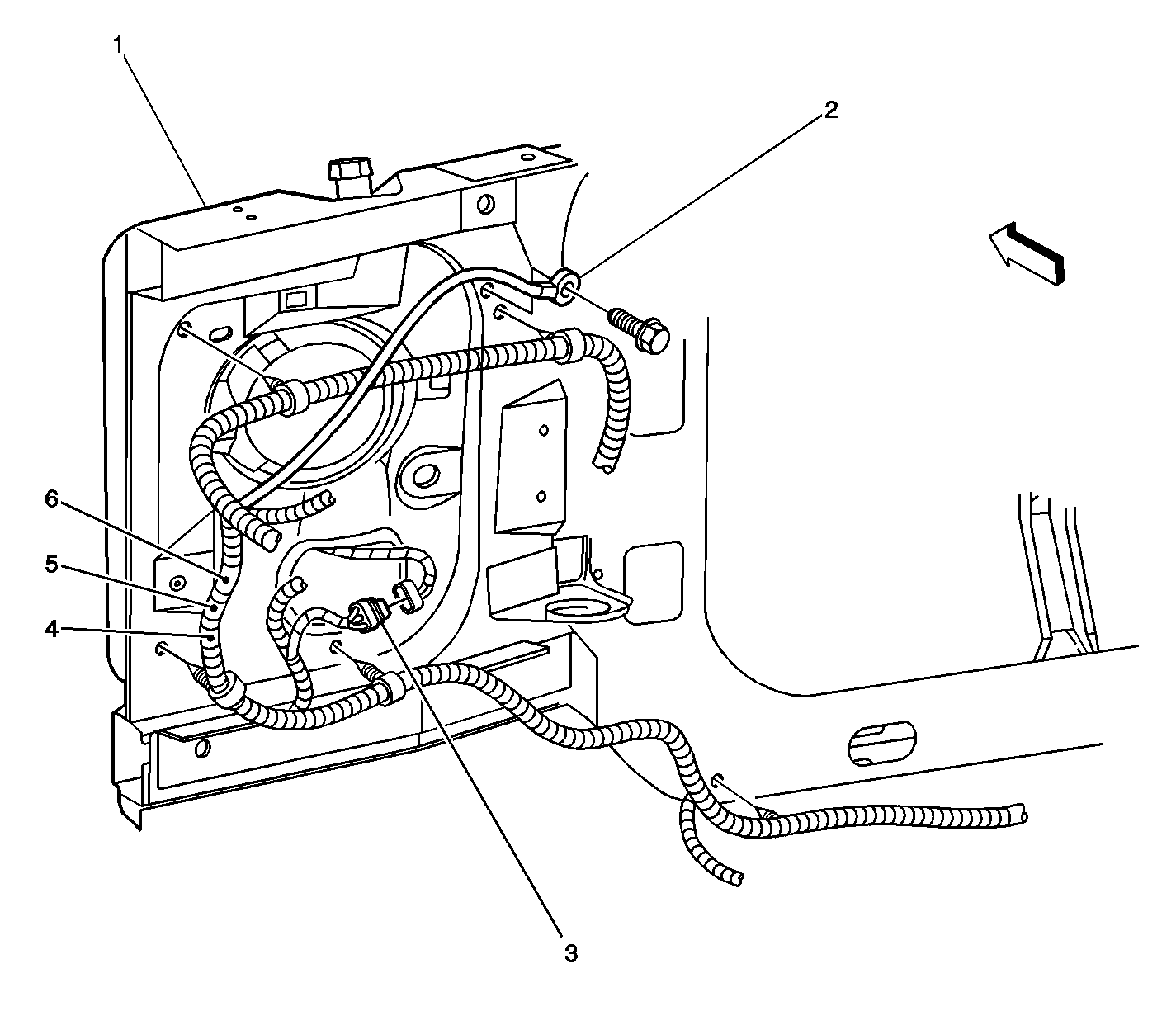 1
2
6
5
4
3