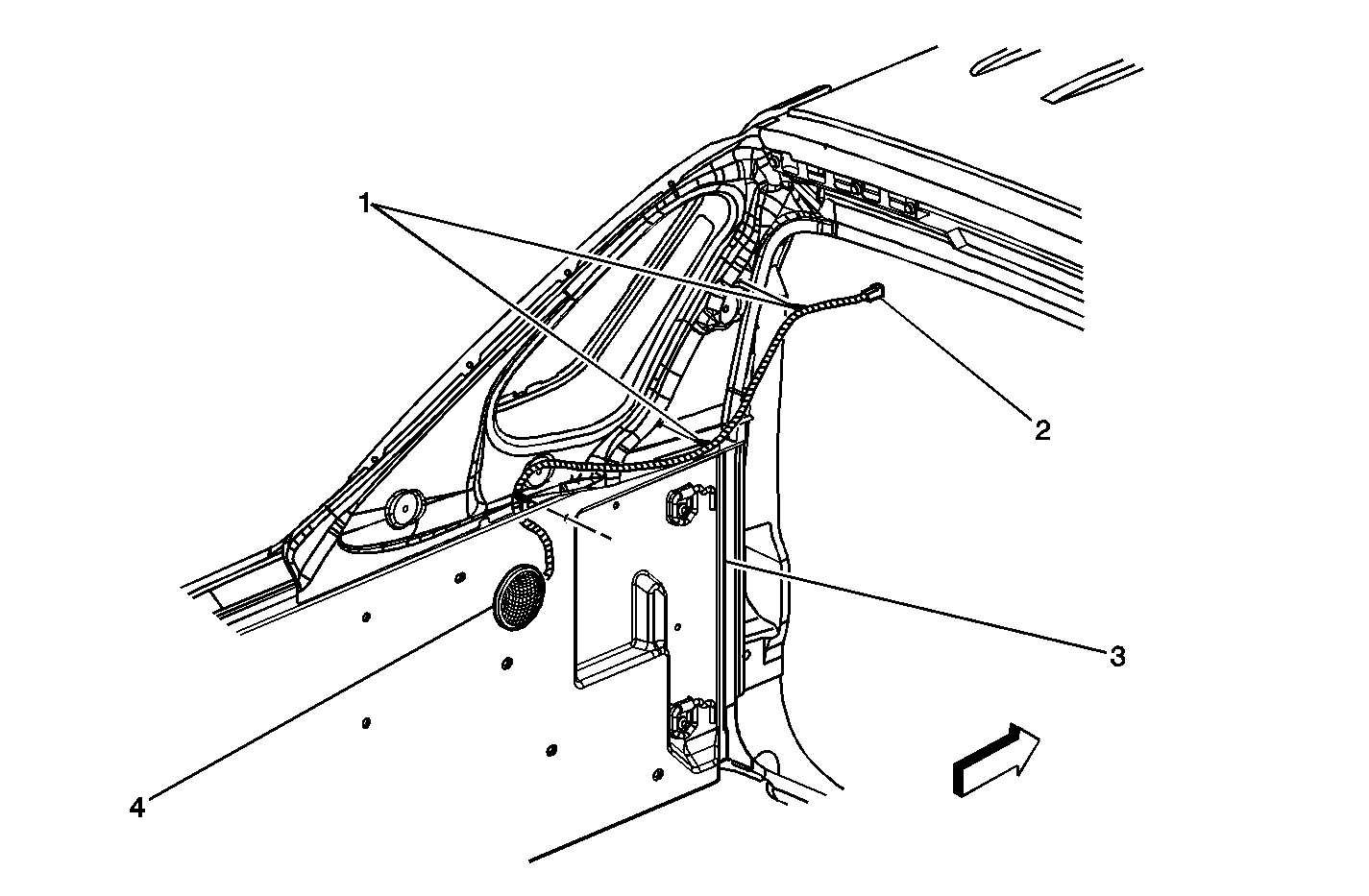 1
2
3
4