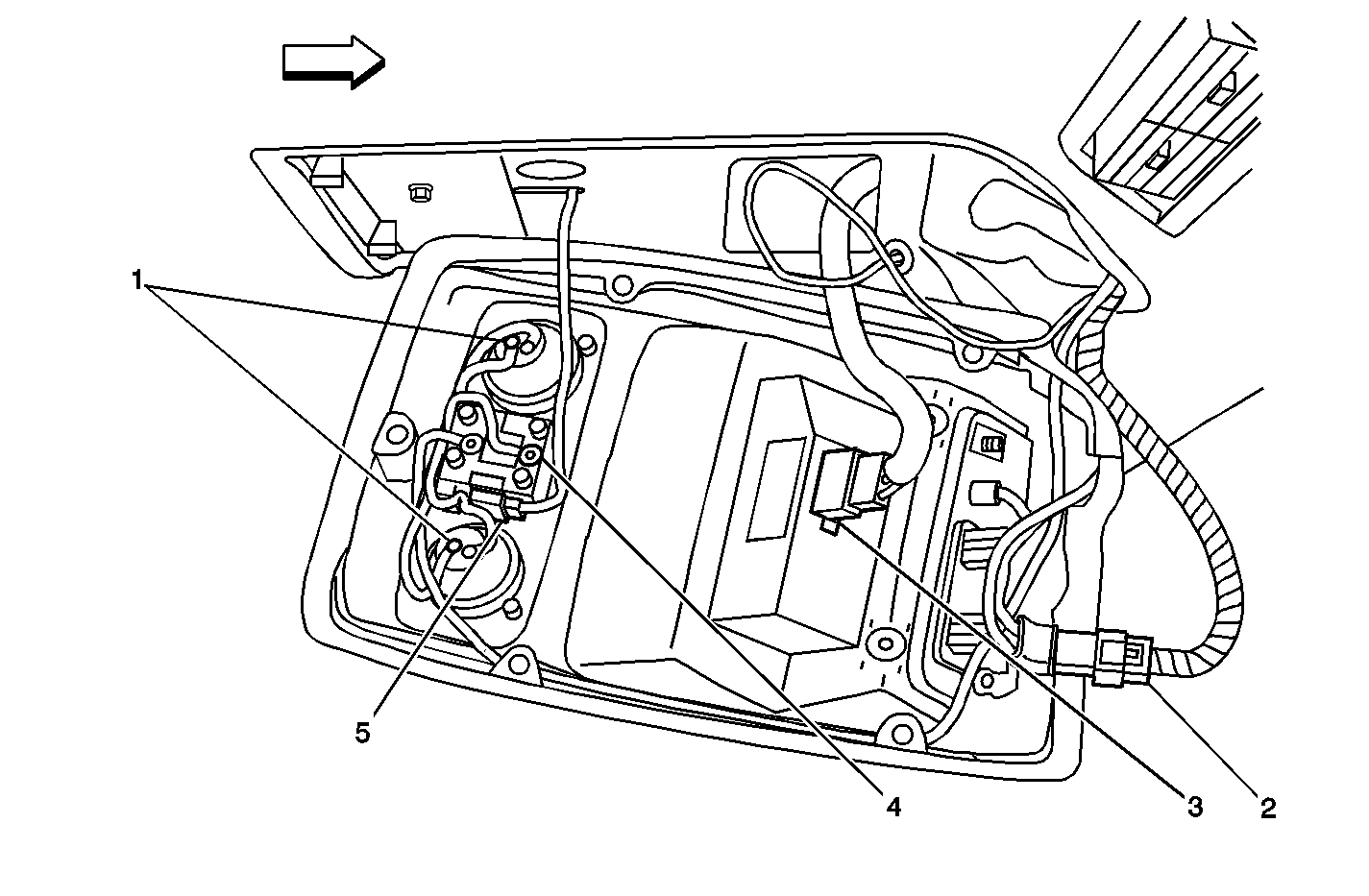 1
5
4
3
2