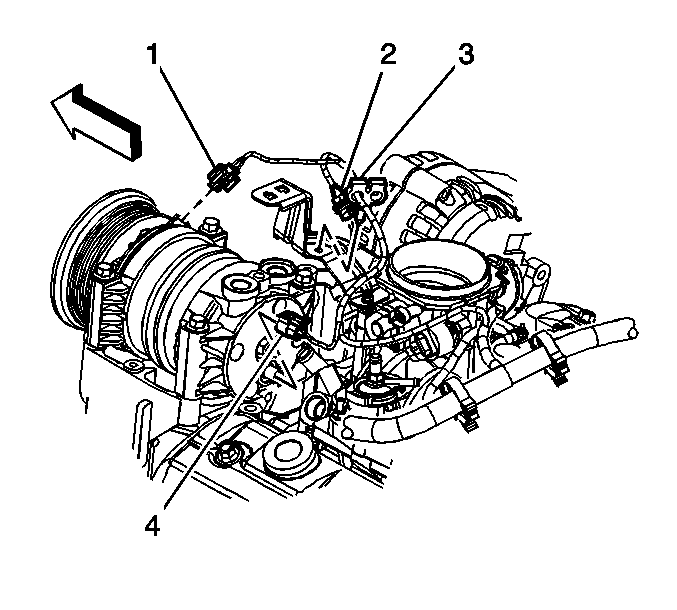 1
2
3
4