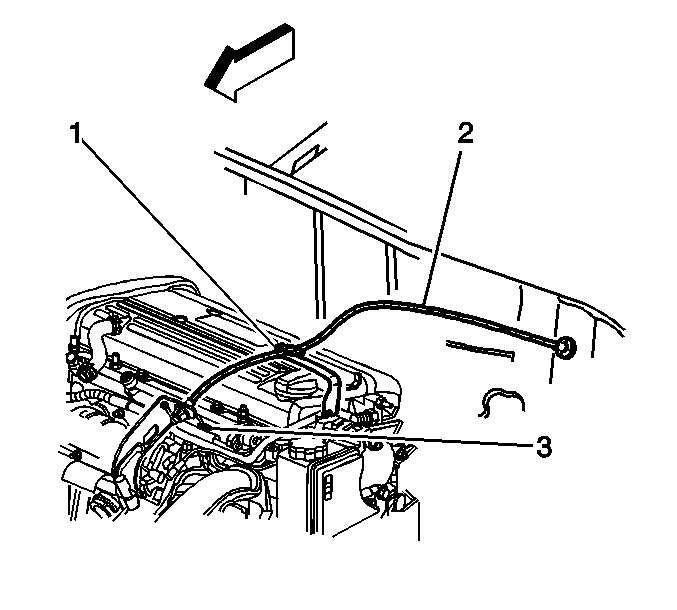 1
2
3