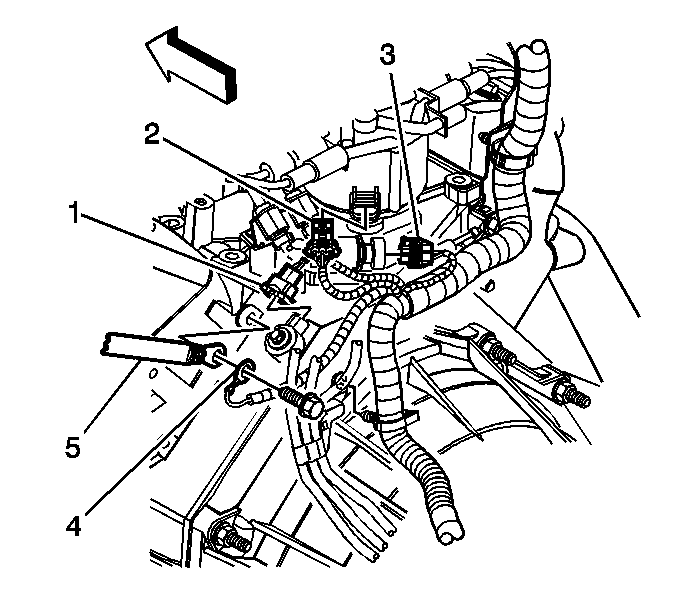 3
2
1
5
4