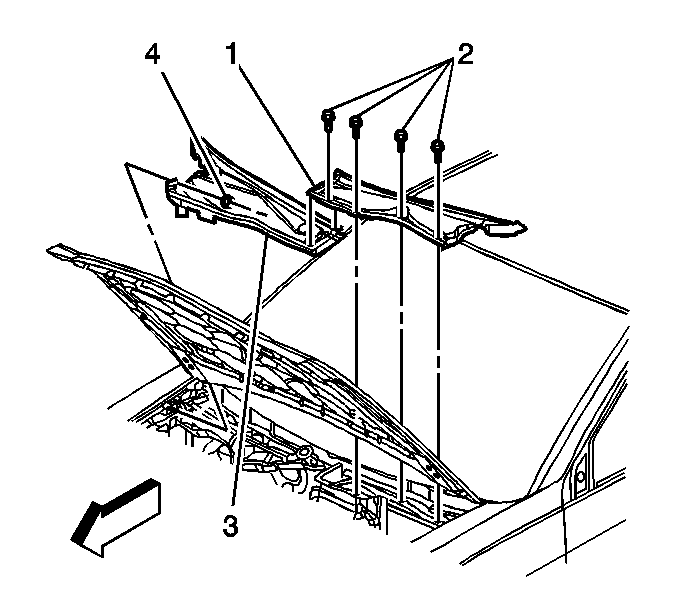 4
1
2
3