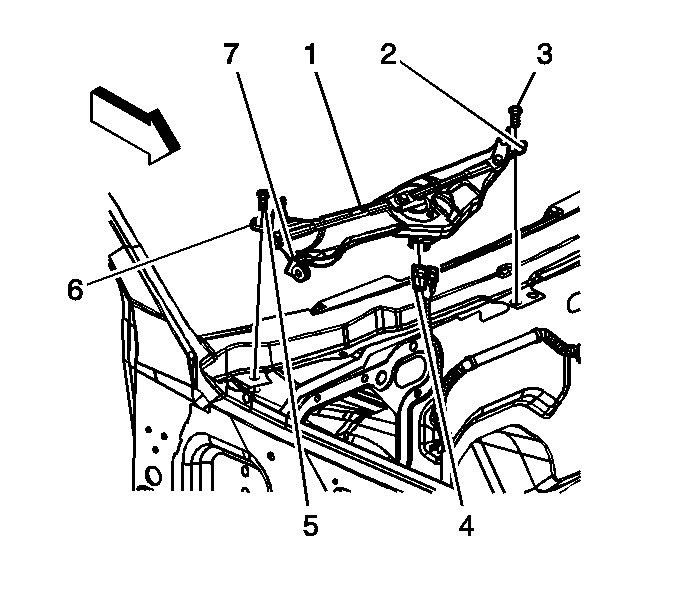 7
1
2
3
6
5
4