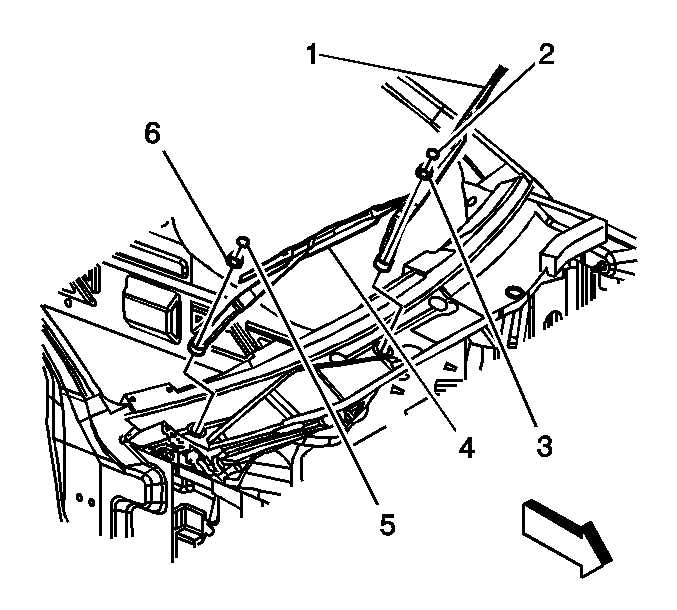 1
2
6
4
3
5