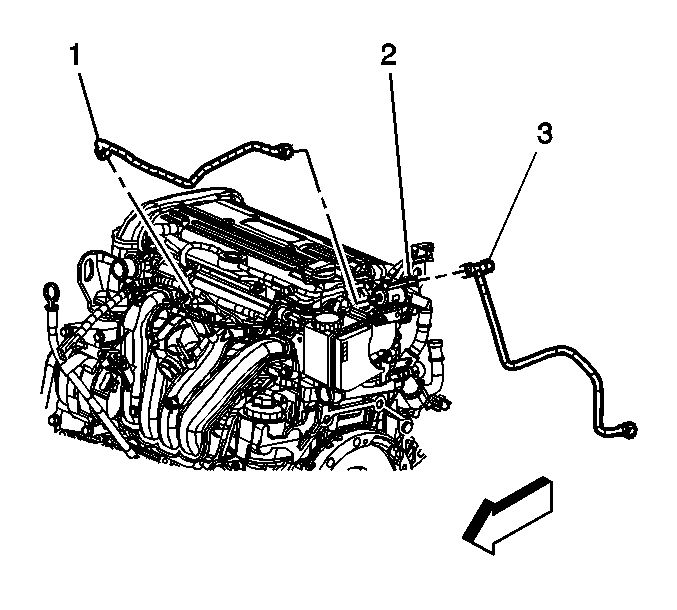 1
2
3