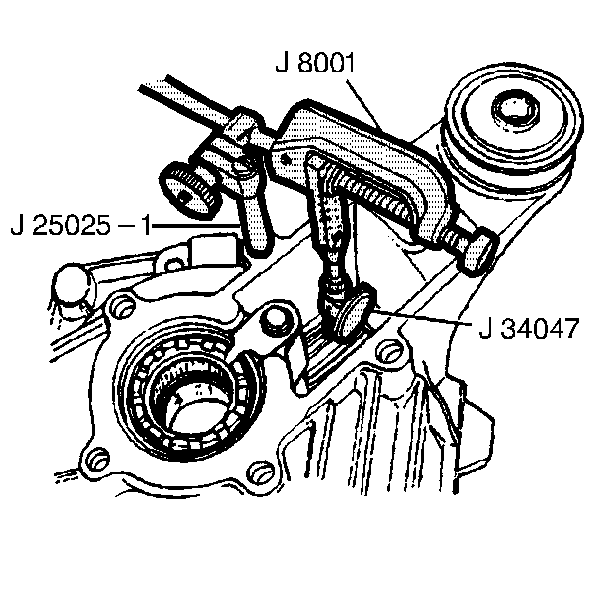 J 8001

J 25025 – 1

J 34047