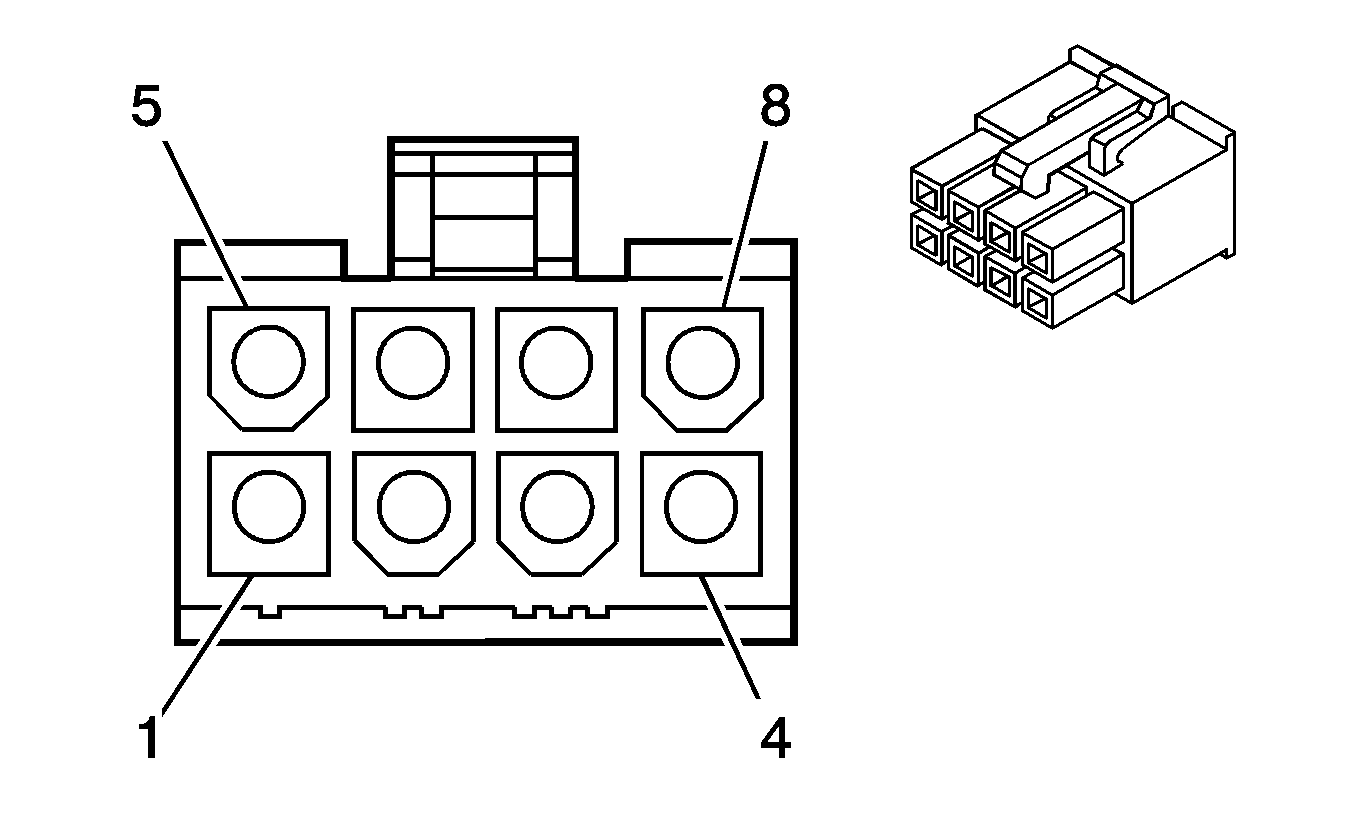 5
8
1
4