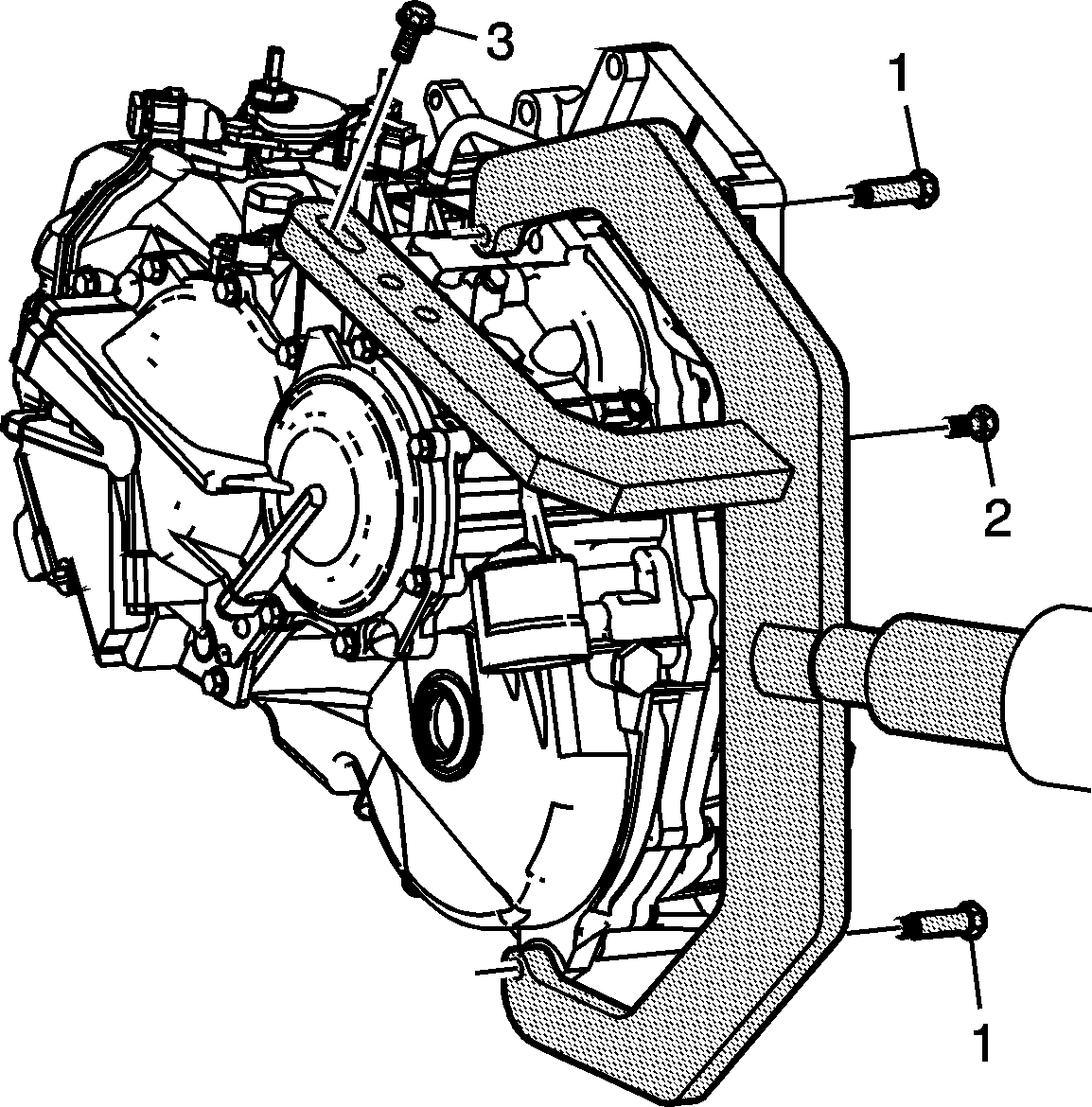 3
1
2
1