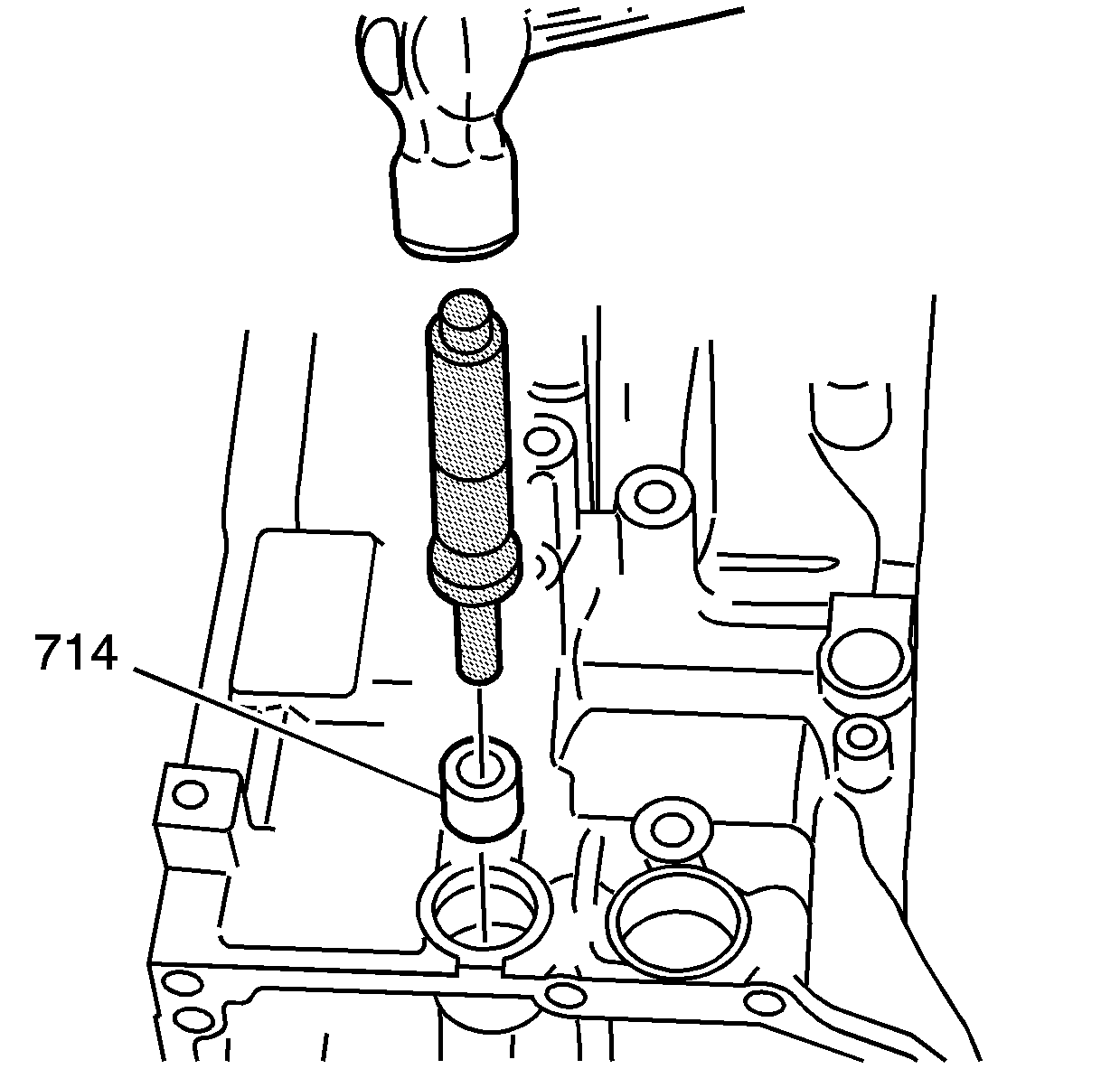 714