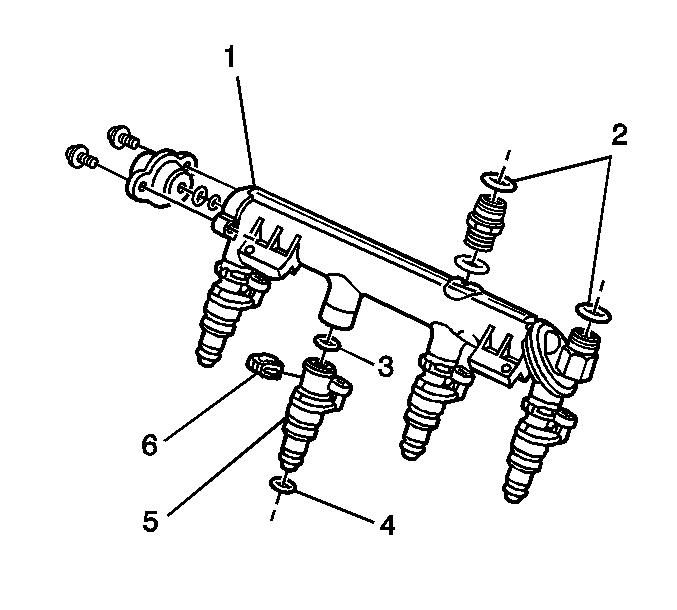 1
2
3
6
5
4