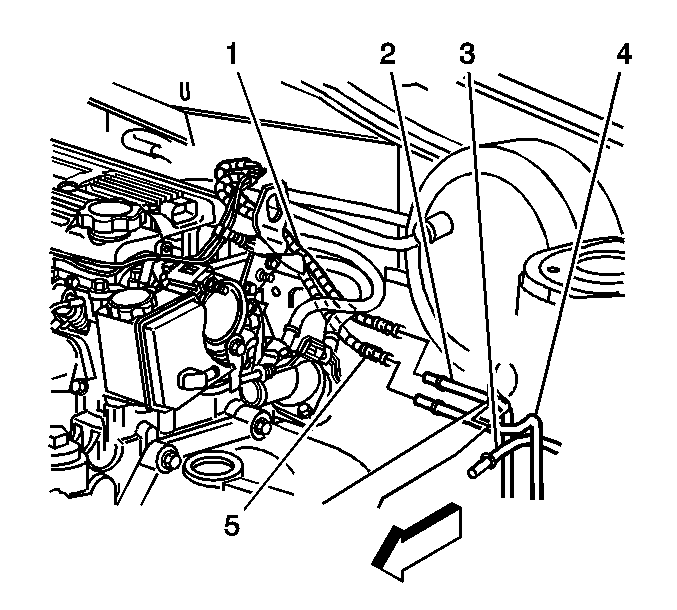 1
2
3
4
5