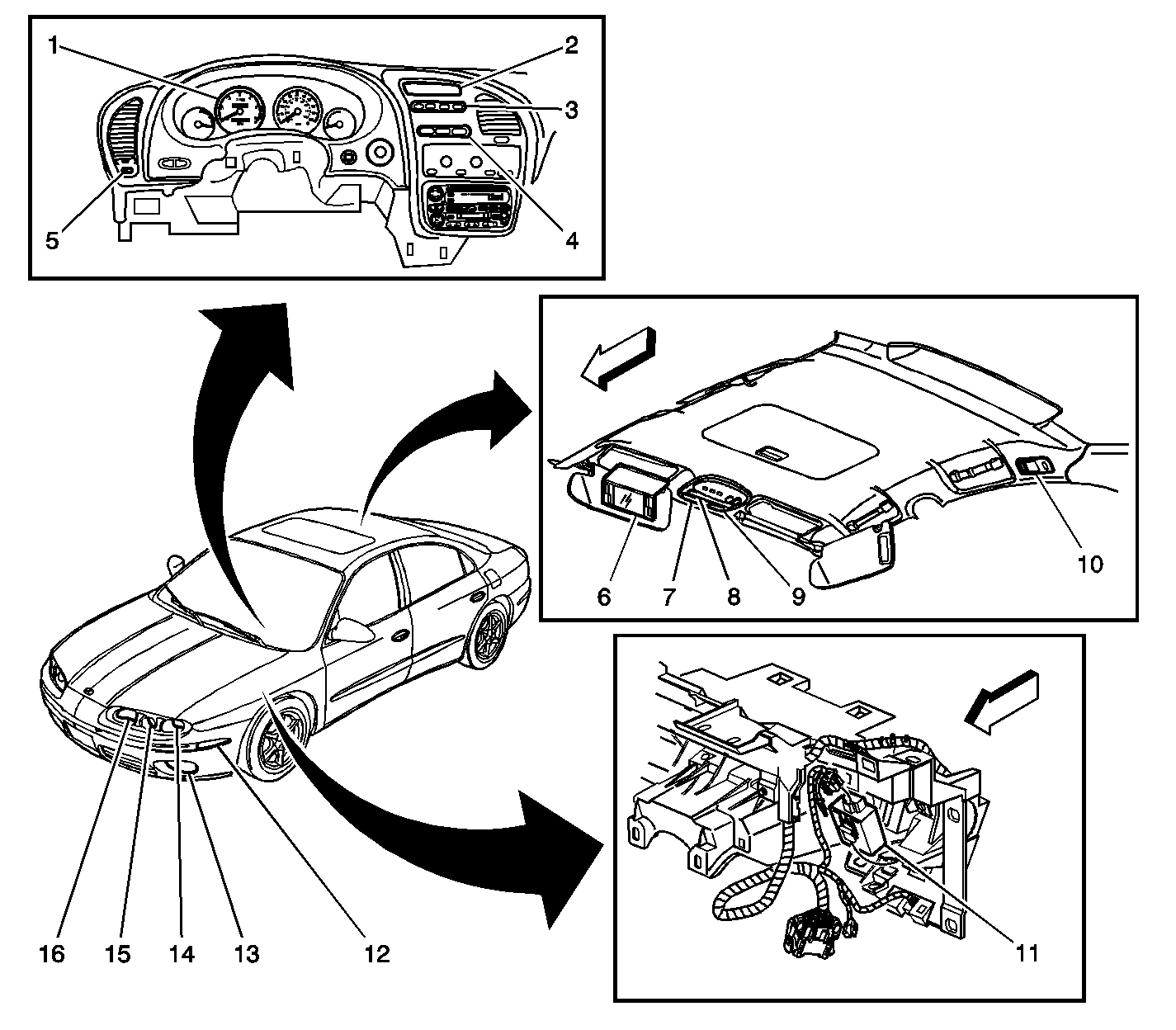 1
2
3
4
5
6
7
8
9
10
11
16
15
14
13
12