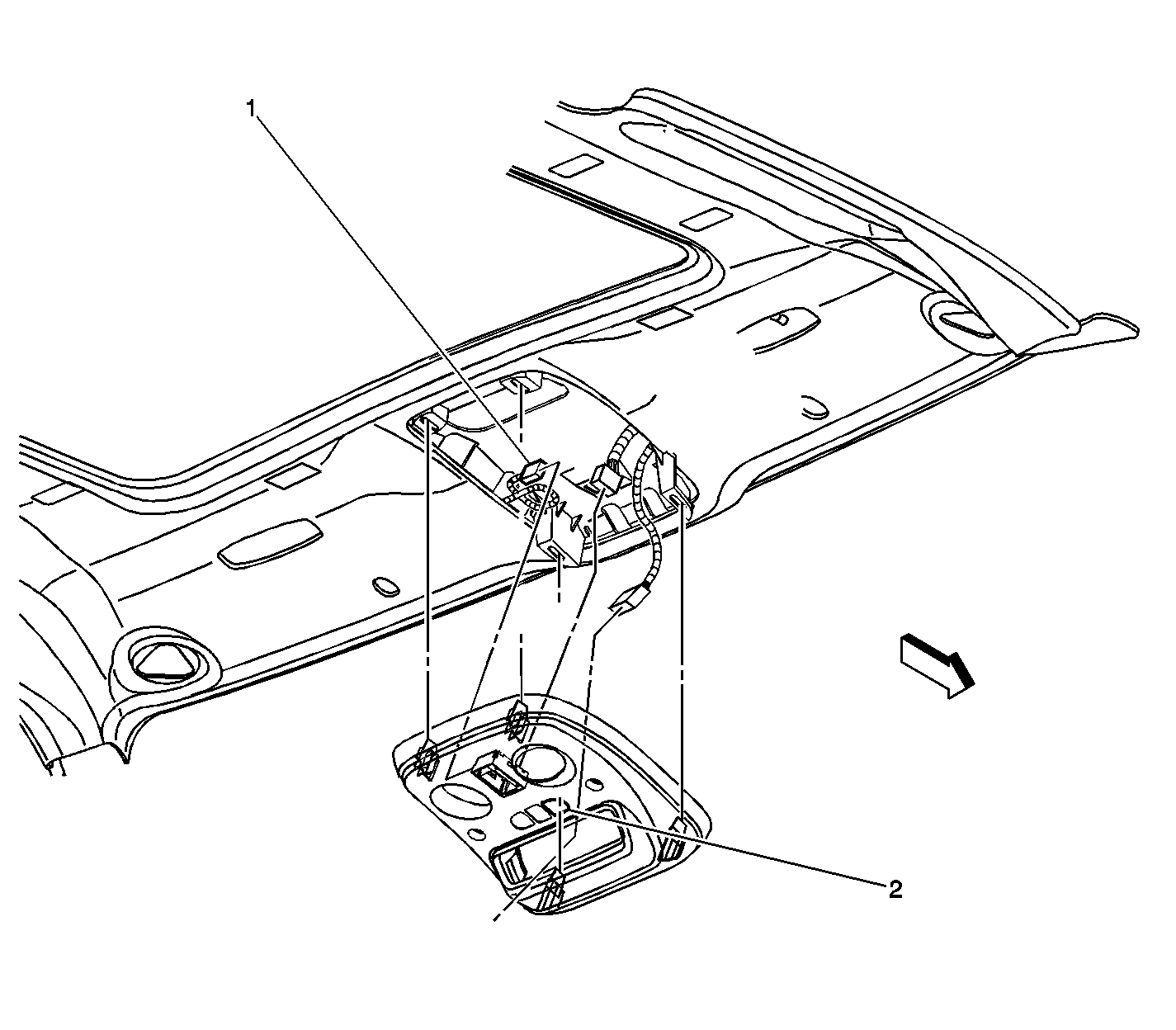 1

2