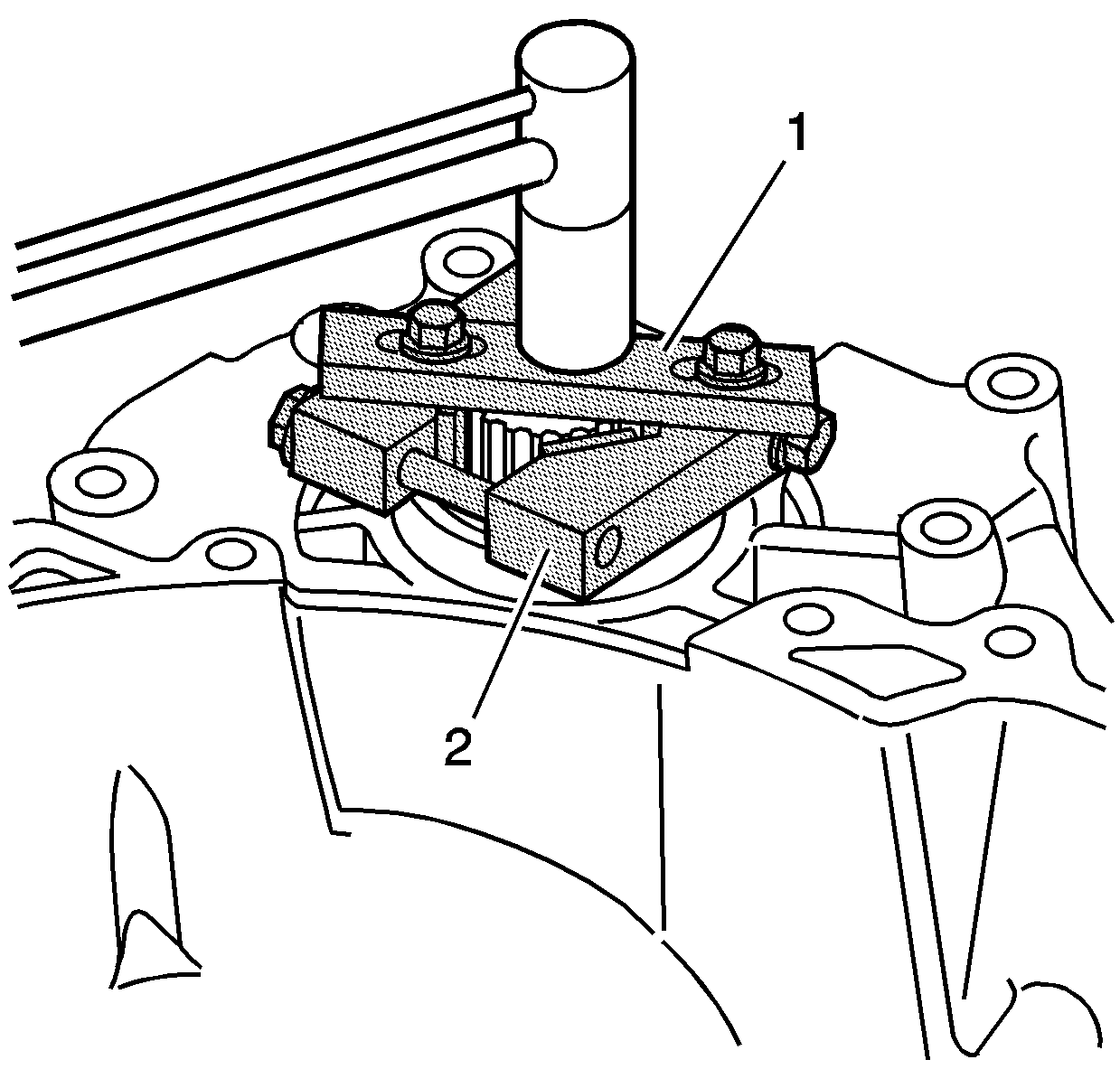 1
2