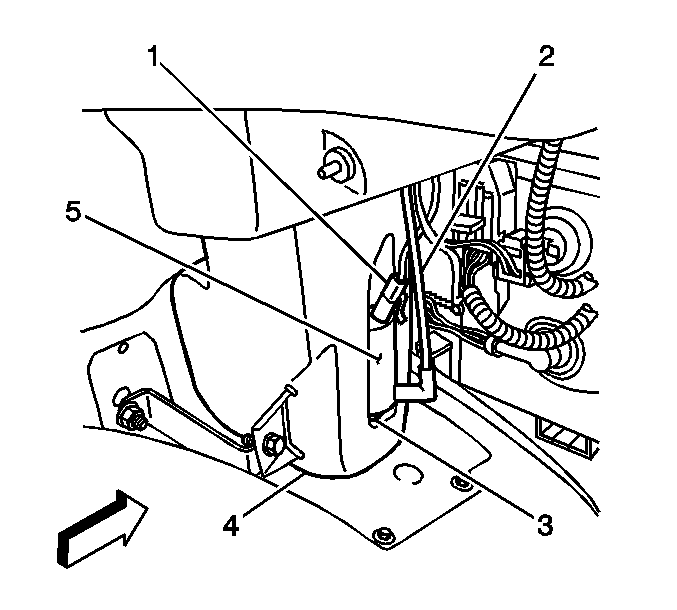 1
2
5
4
3