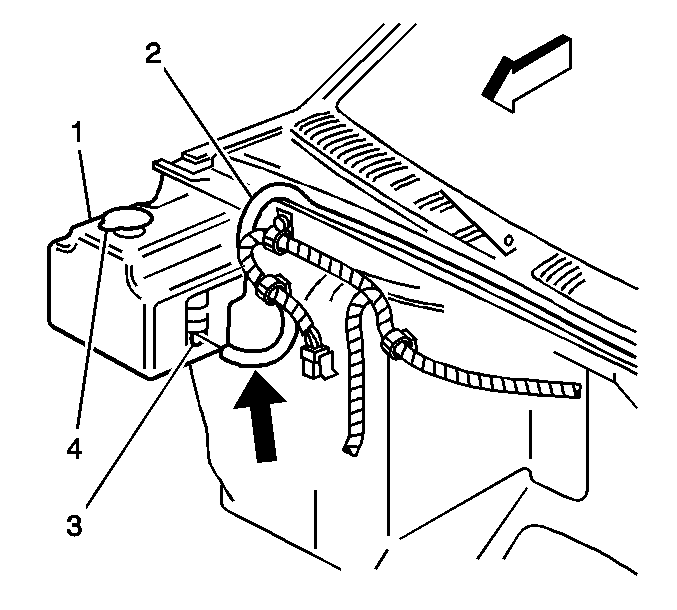 2
1
4
3