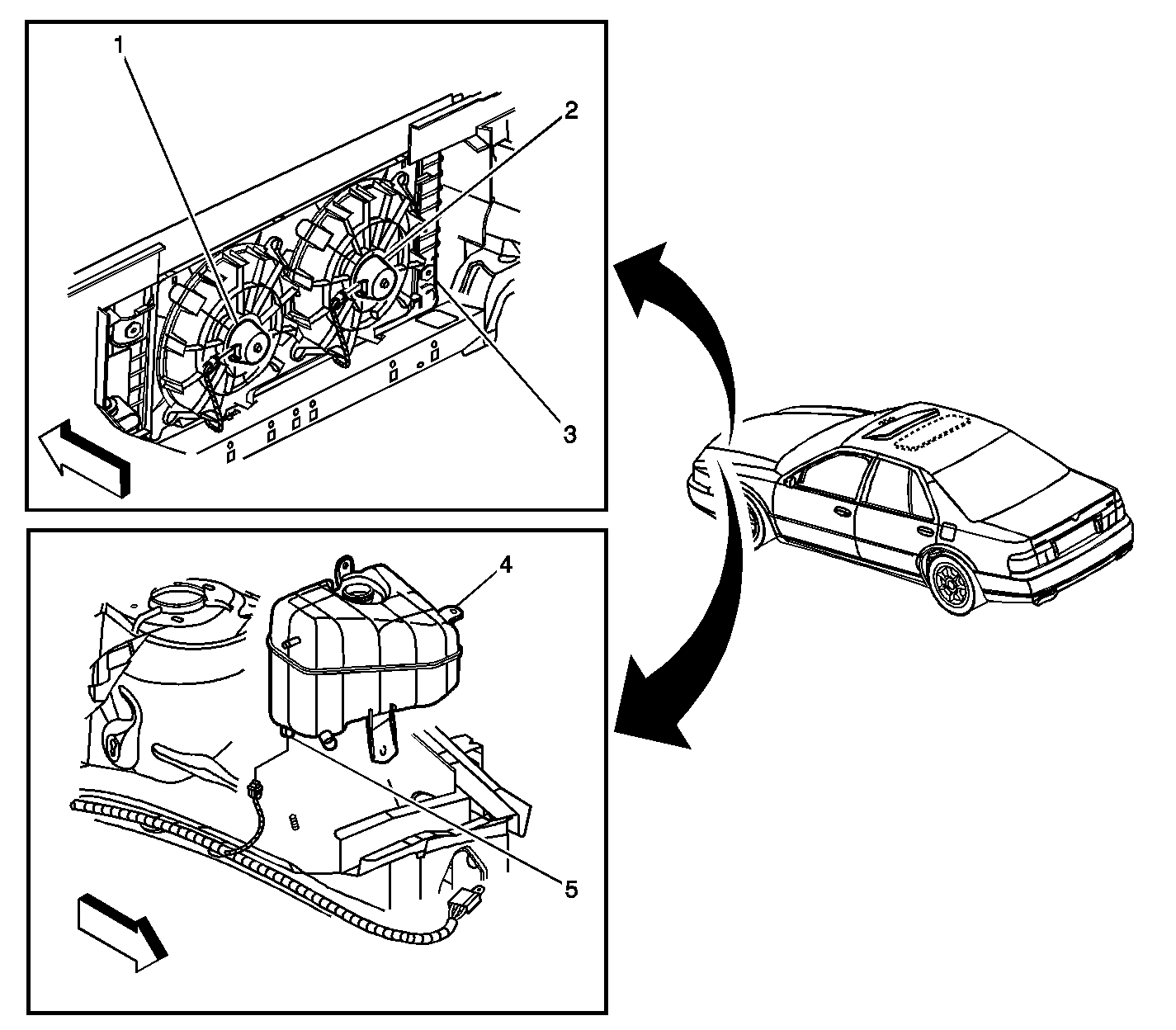 1
2
3
4
5