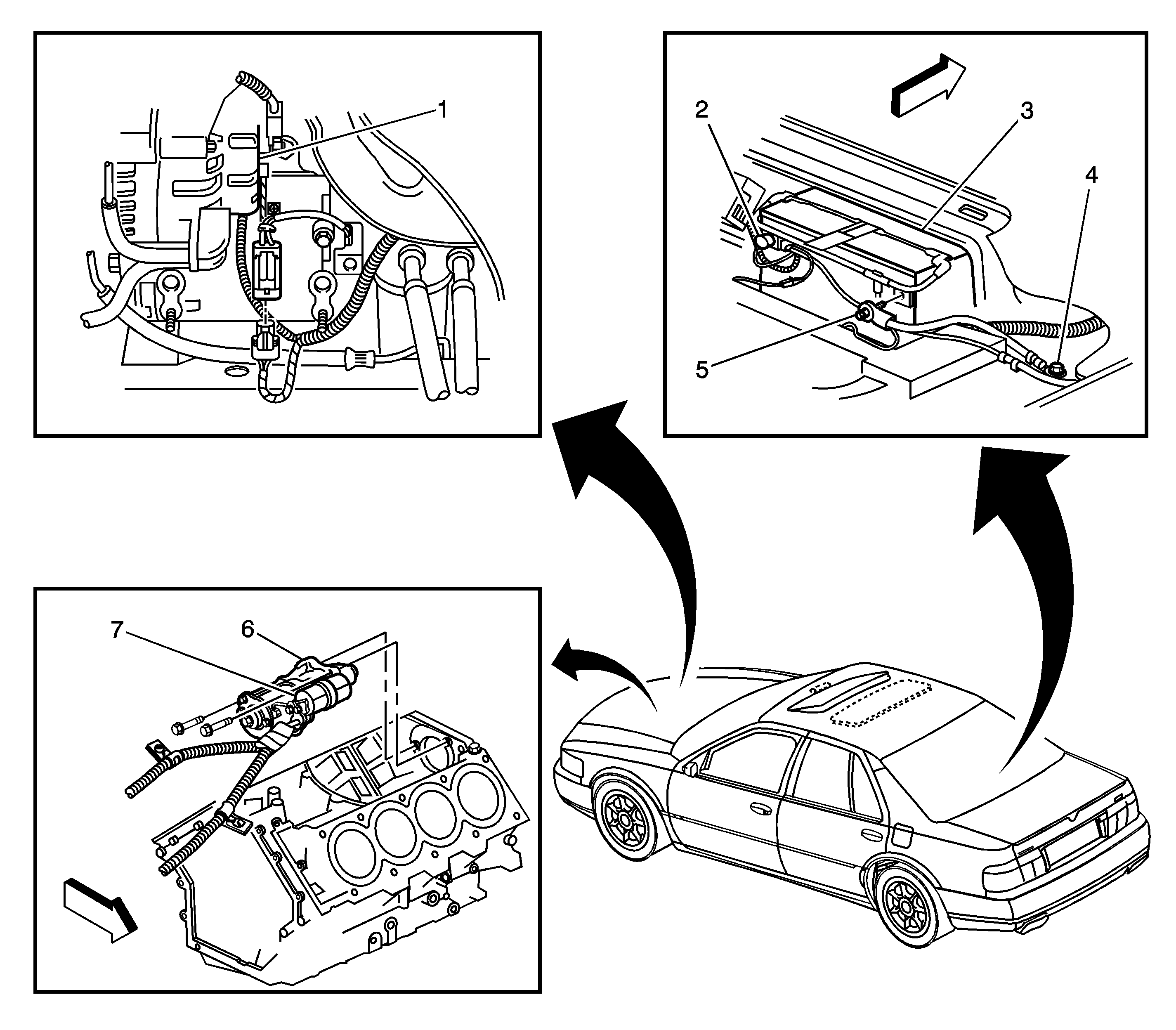 1

2
3
4
5

7
6