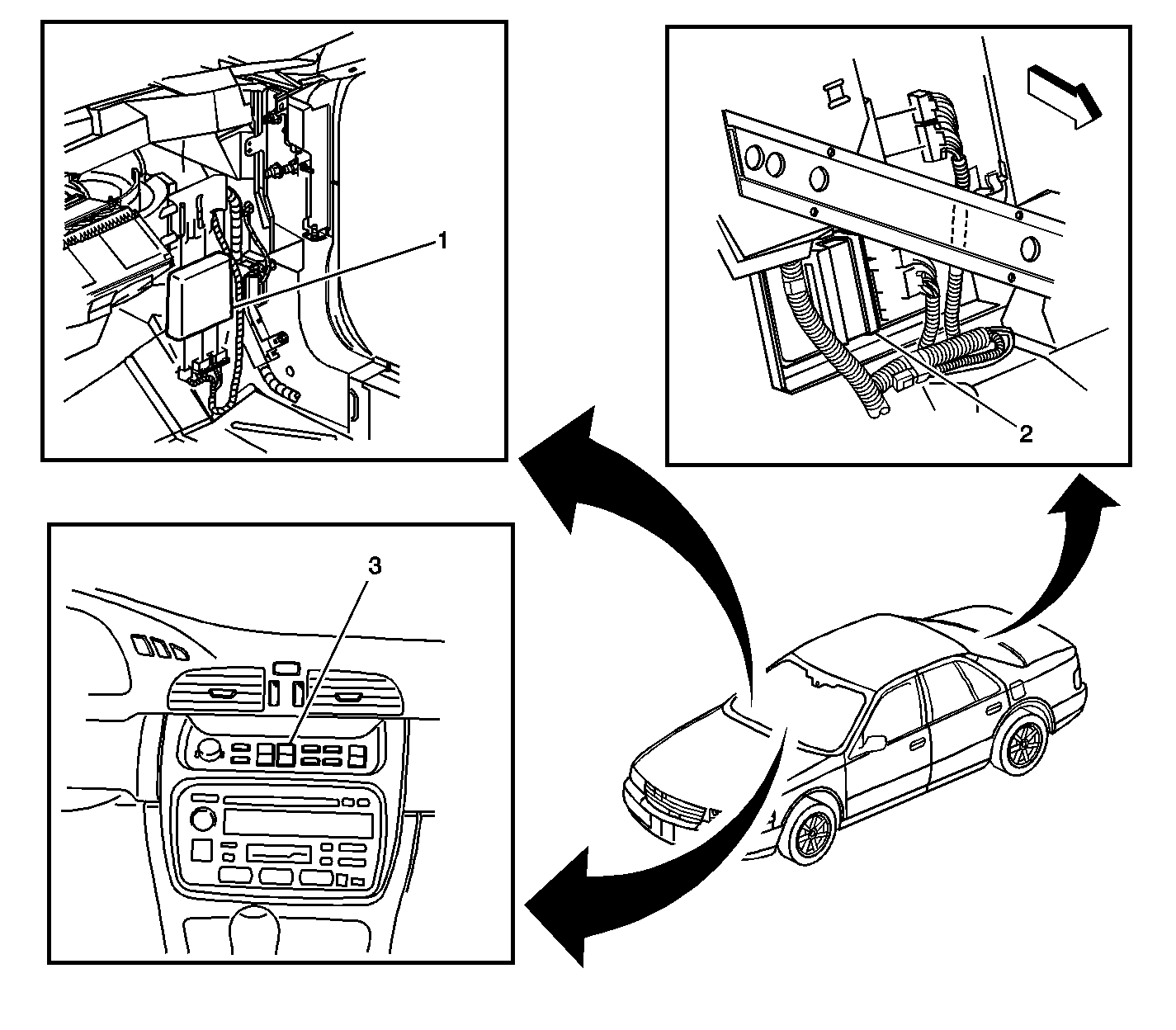 1

2

3