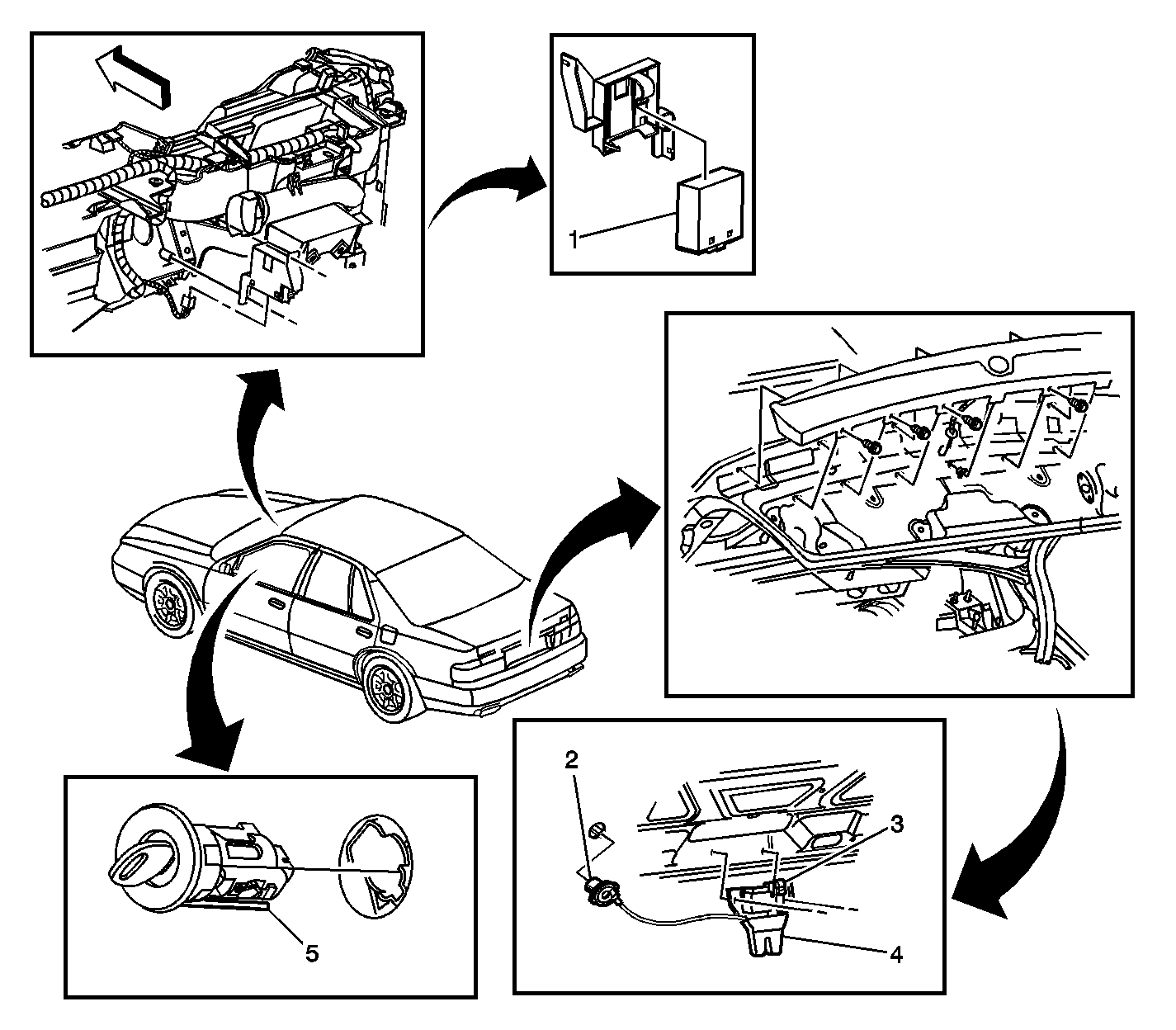 1

2

3

4

5