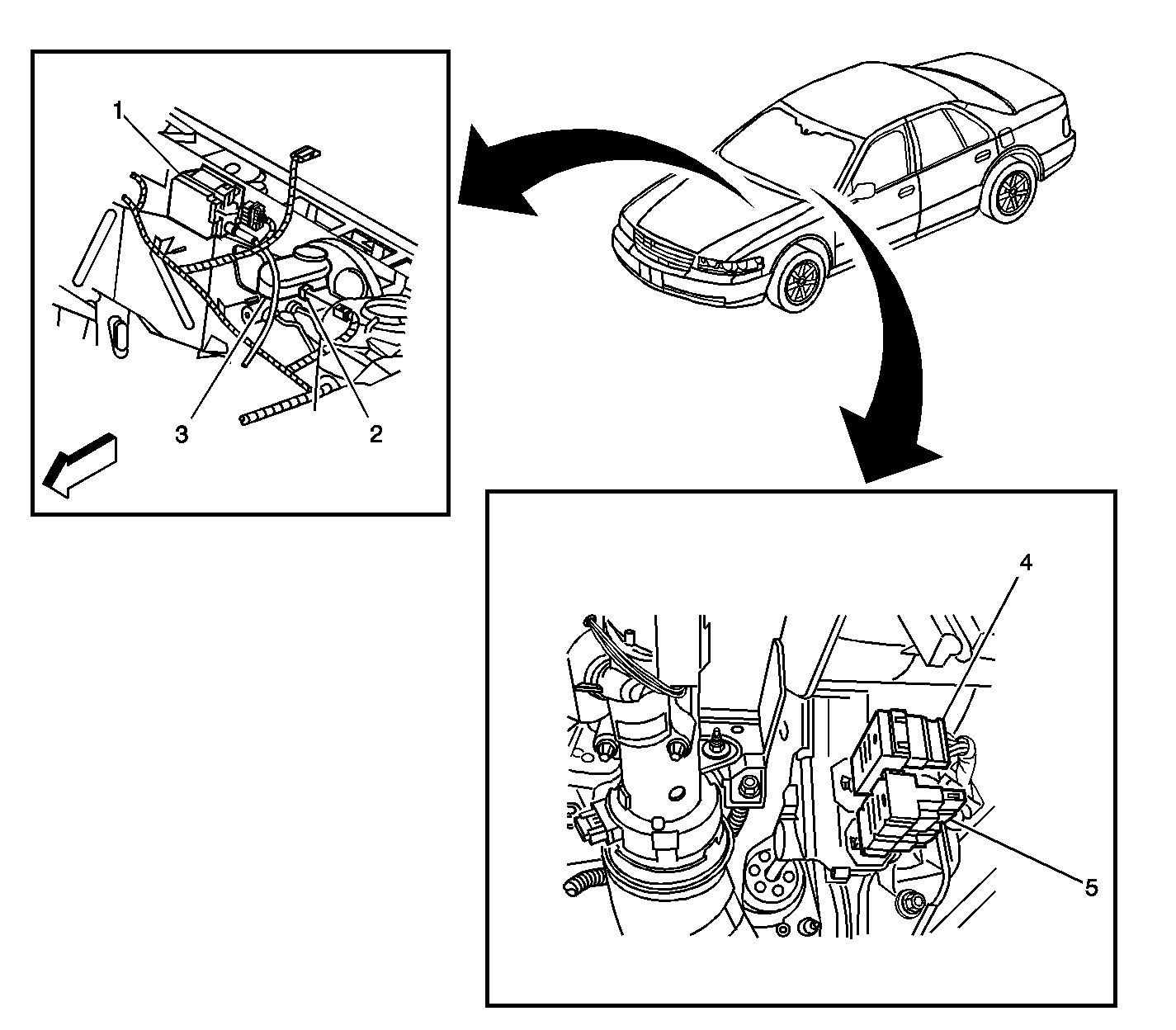 1
3
2
4
5