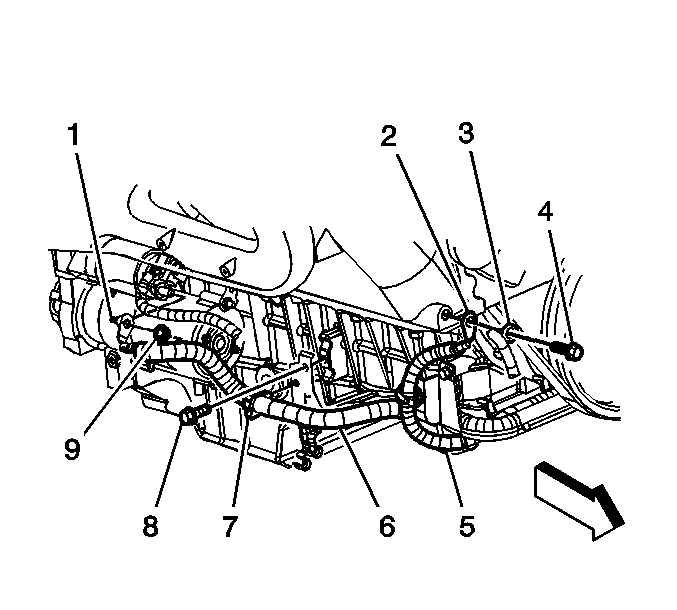 1
2
3
4
9
8
7
6
5