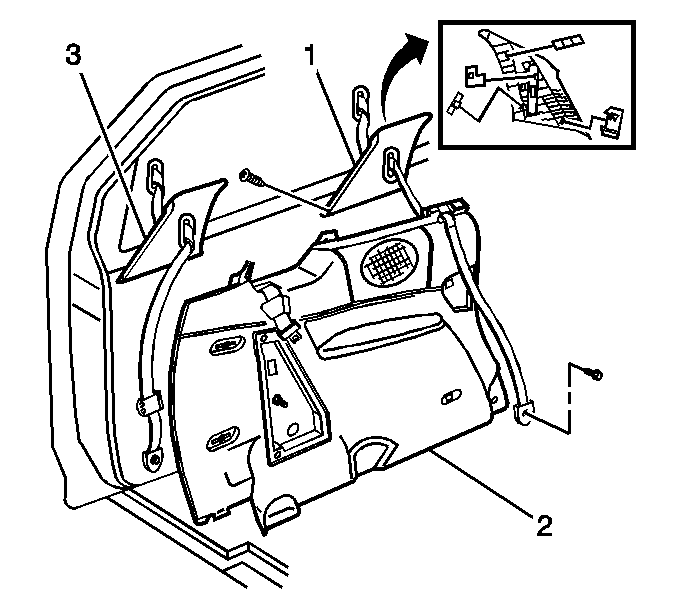 3
1
2