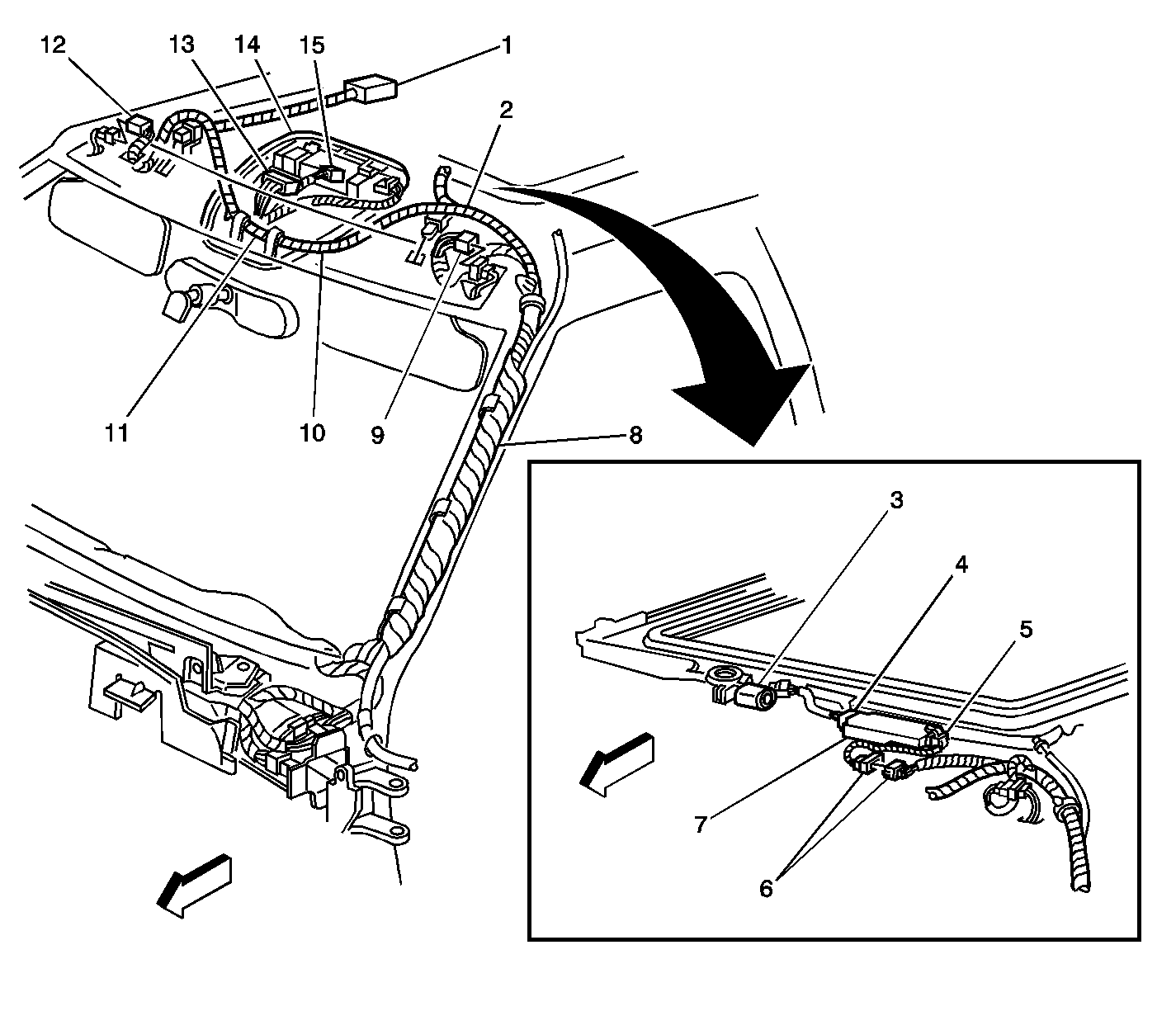 12
13
14
15
1
2
11
10
9
8
3
4
5
7
6