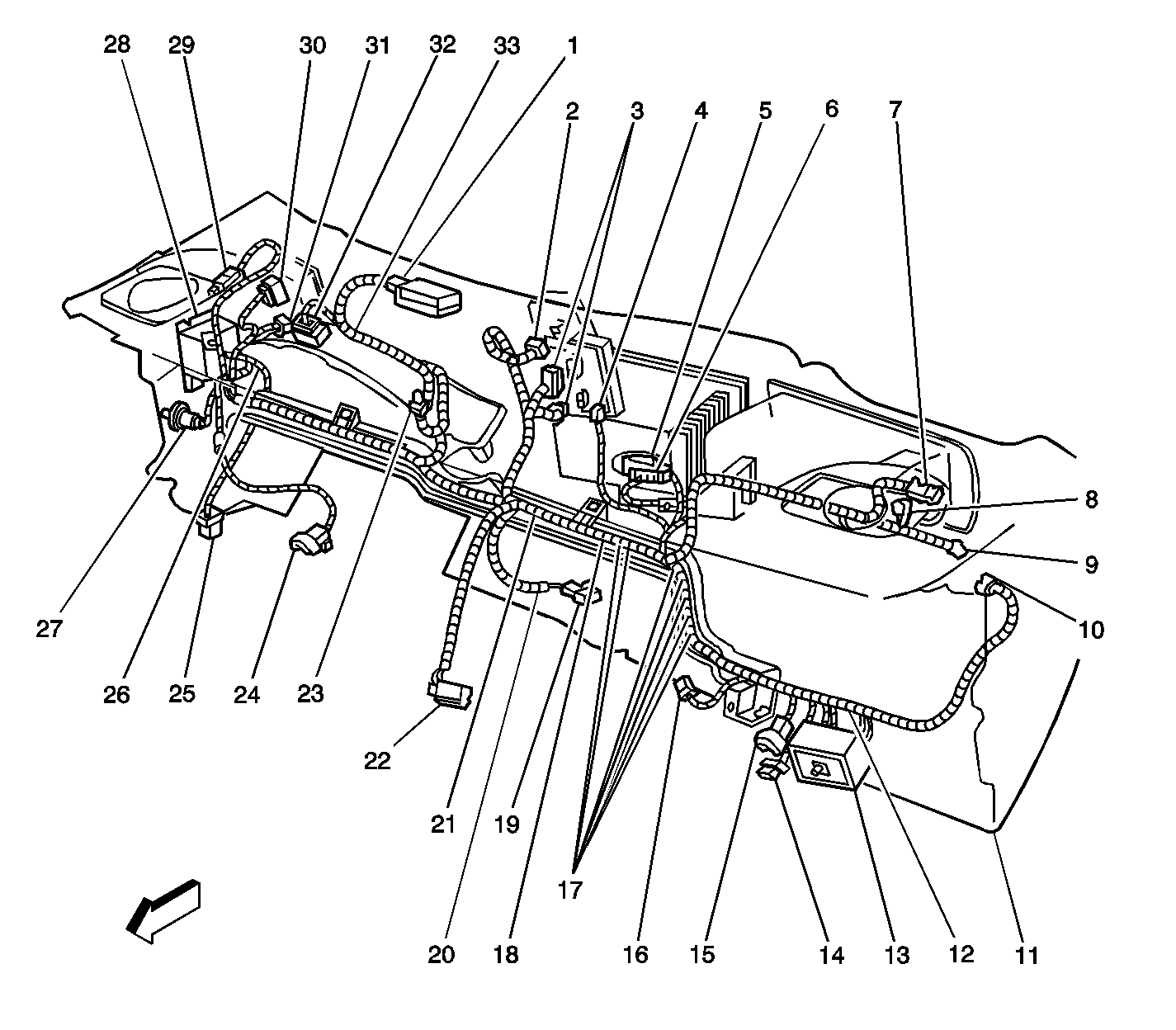 28 29 30 31 32 33 1

2 3 4 5 6 7

8

9

10

27 26 25 24 23

22

21 19

17

20 18 16 15 14 13 12 11