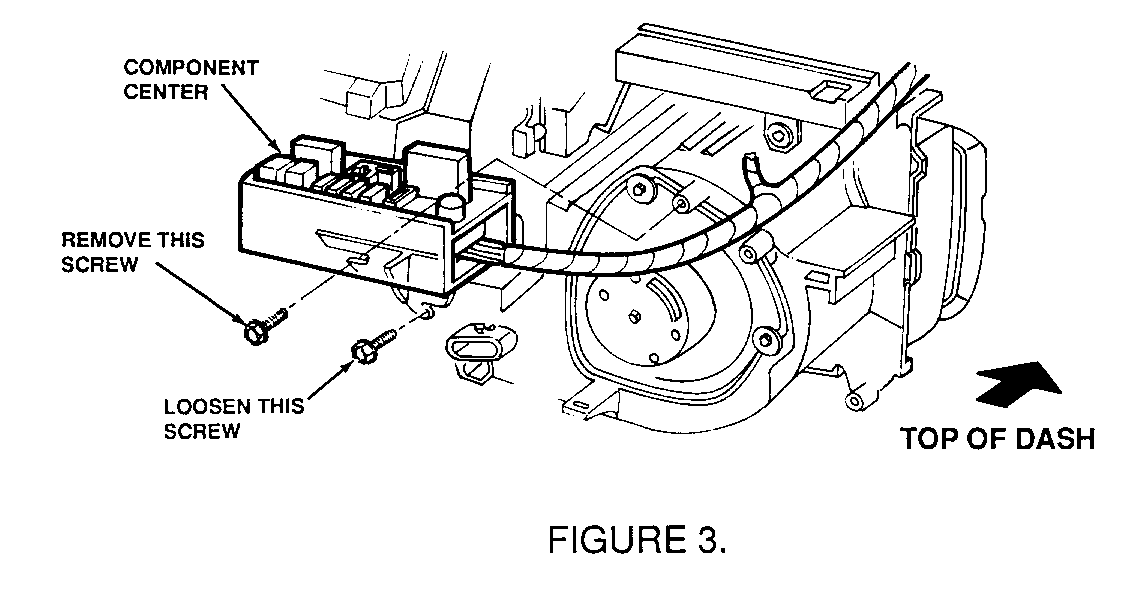 COMPONENT CENTER

REMOVE THIS SCREW

LOOSEN THIS SCREW

TOP OF DASH

FIGURE 3.