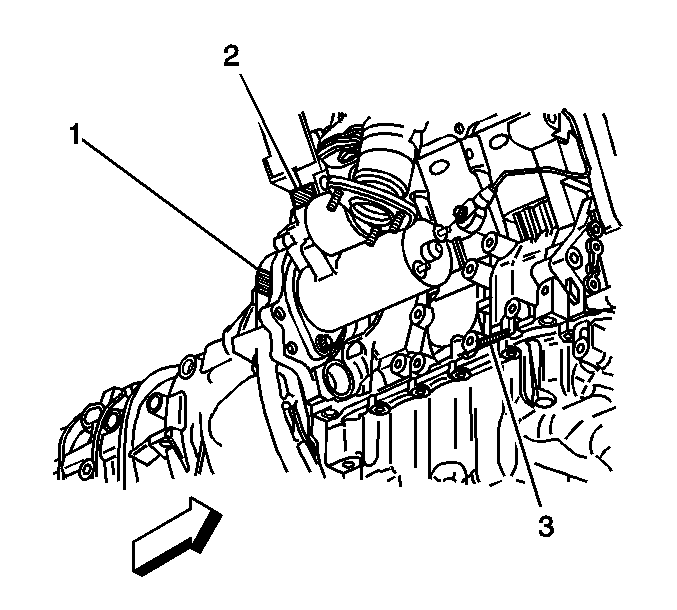 2
1
3